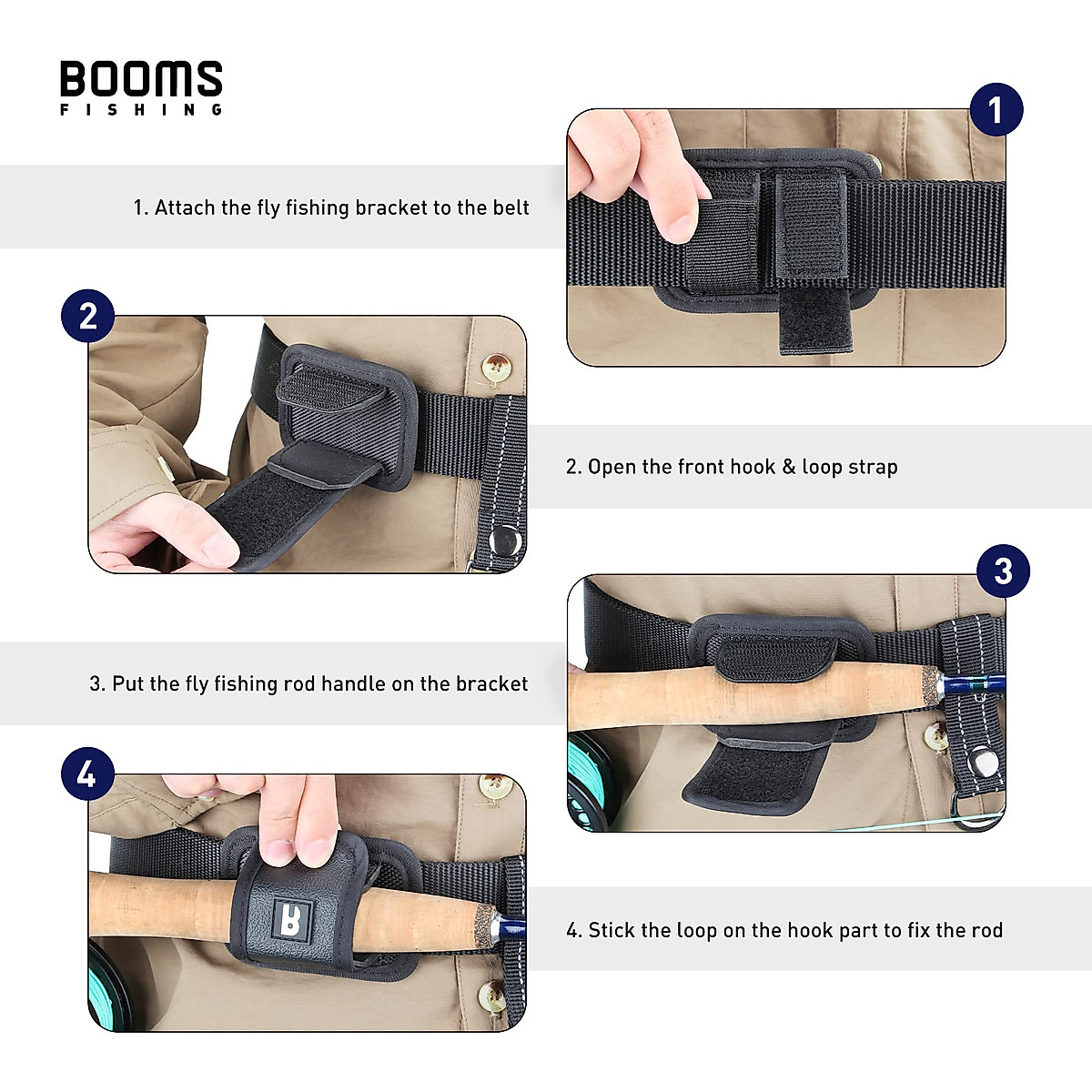 BOOMS
FISHING

1

1. Attach the fly fishing bracket to the belt

2

2. Open the front hook & loop strap

3

3. Put the fly fishing rod handle on the bracket

4

4. Stick the loop on the hook part to fix the rod