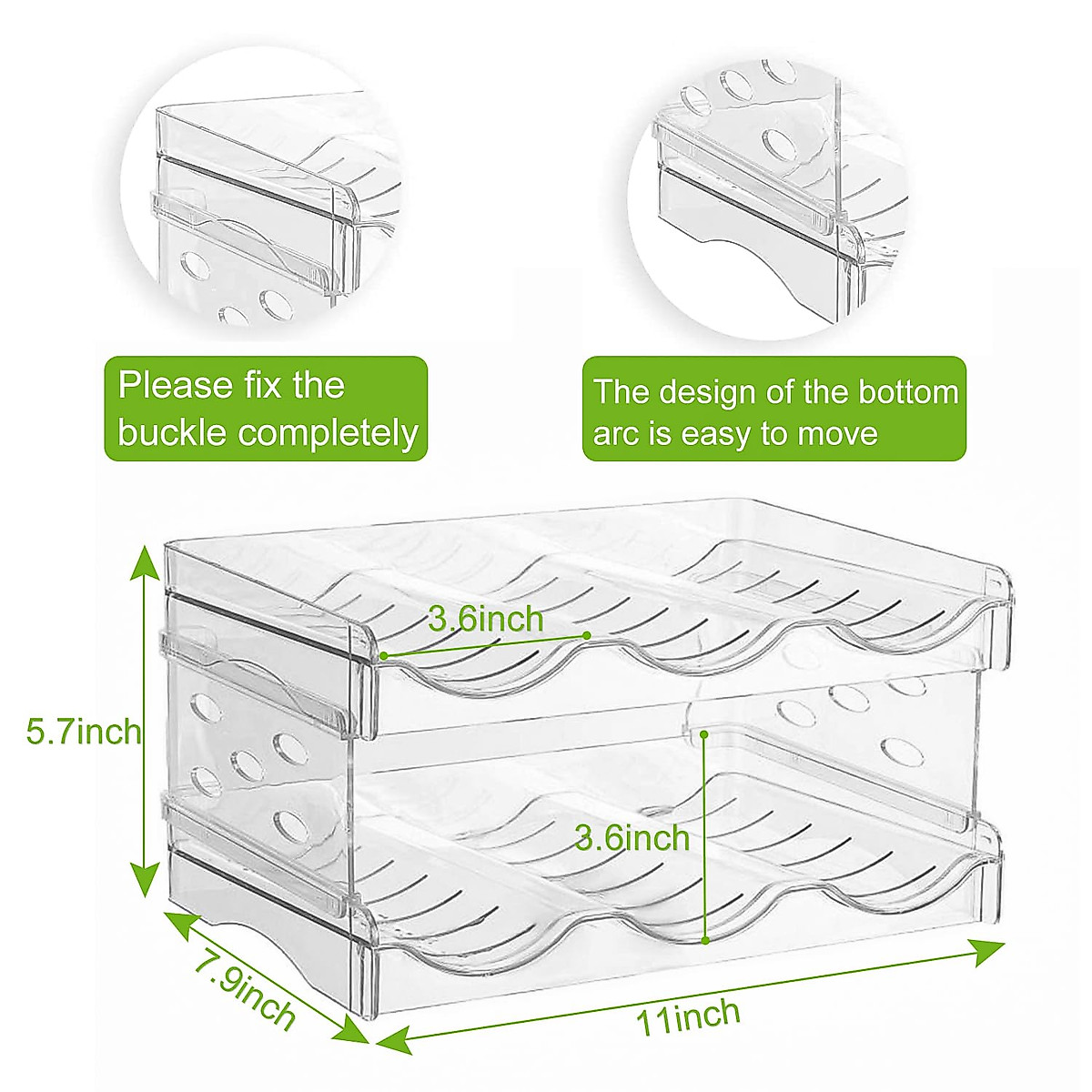 Please fix the buckle completely

The design of the bottom arc is easy to move

3.6inch

5.7inch

3.6inch

7.9inch

11inch