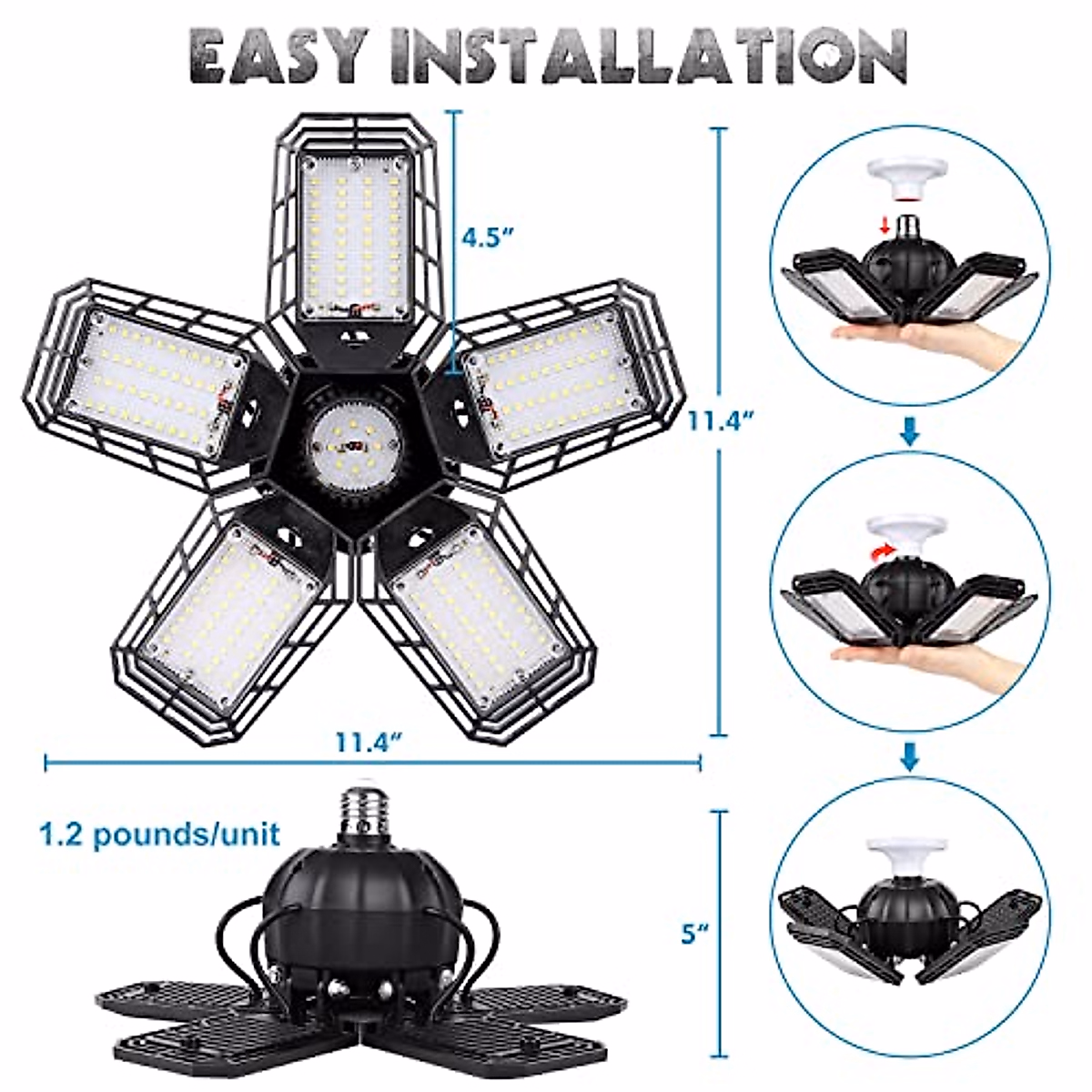 EASY INSTALLATION

4.5"

11.4"

11.4"

1.2 pounds/unit

5"