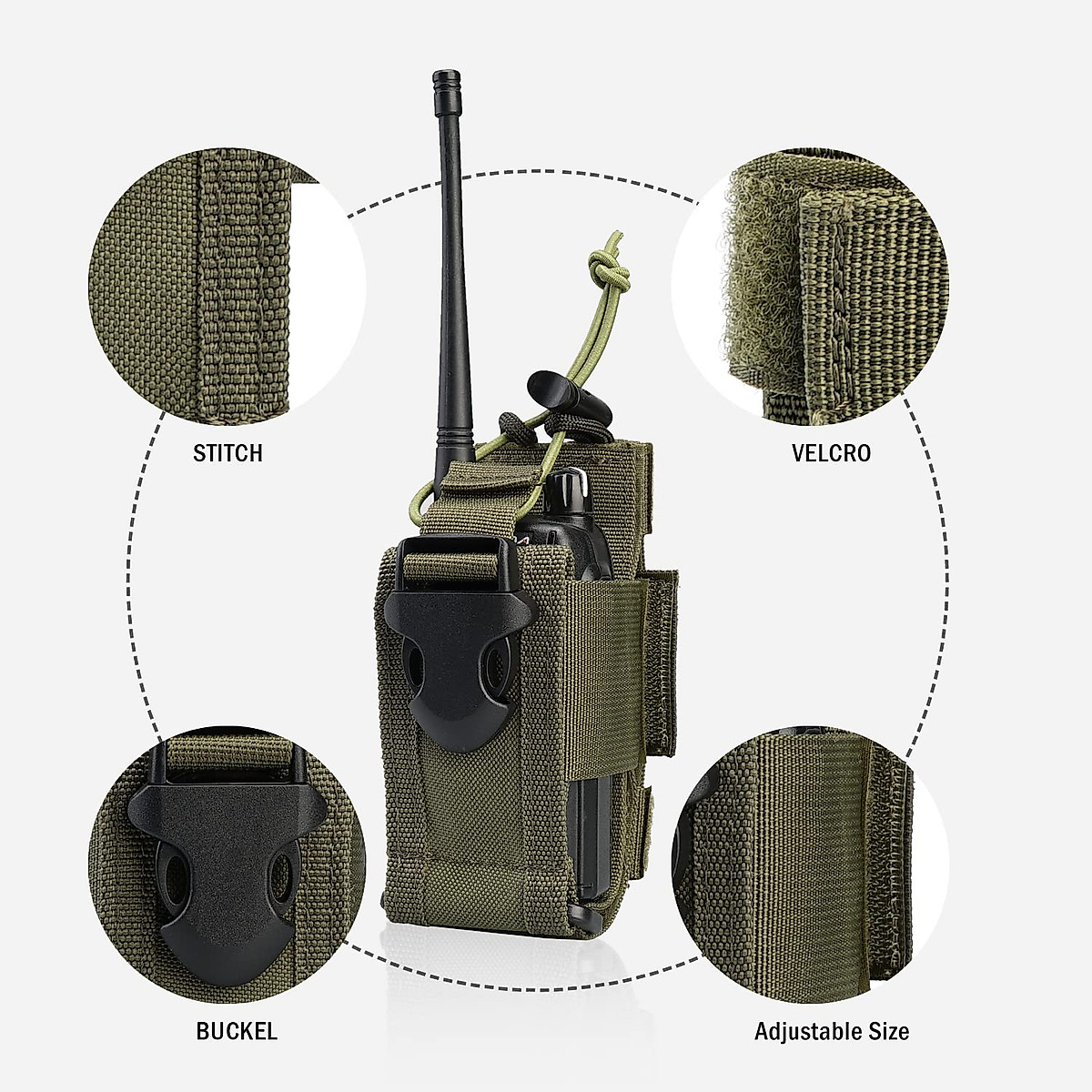 STITCH

VELCRO

BUCKEL

Adjustable Size