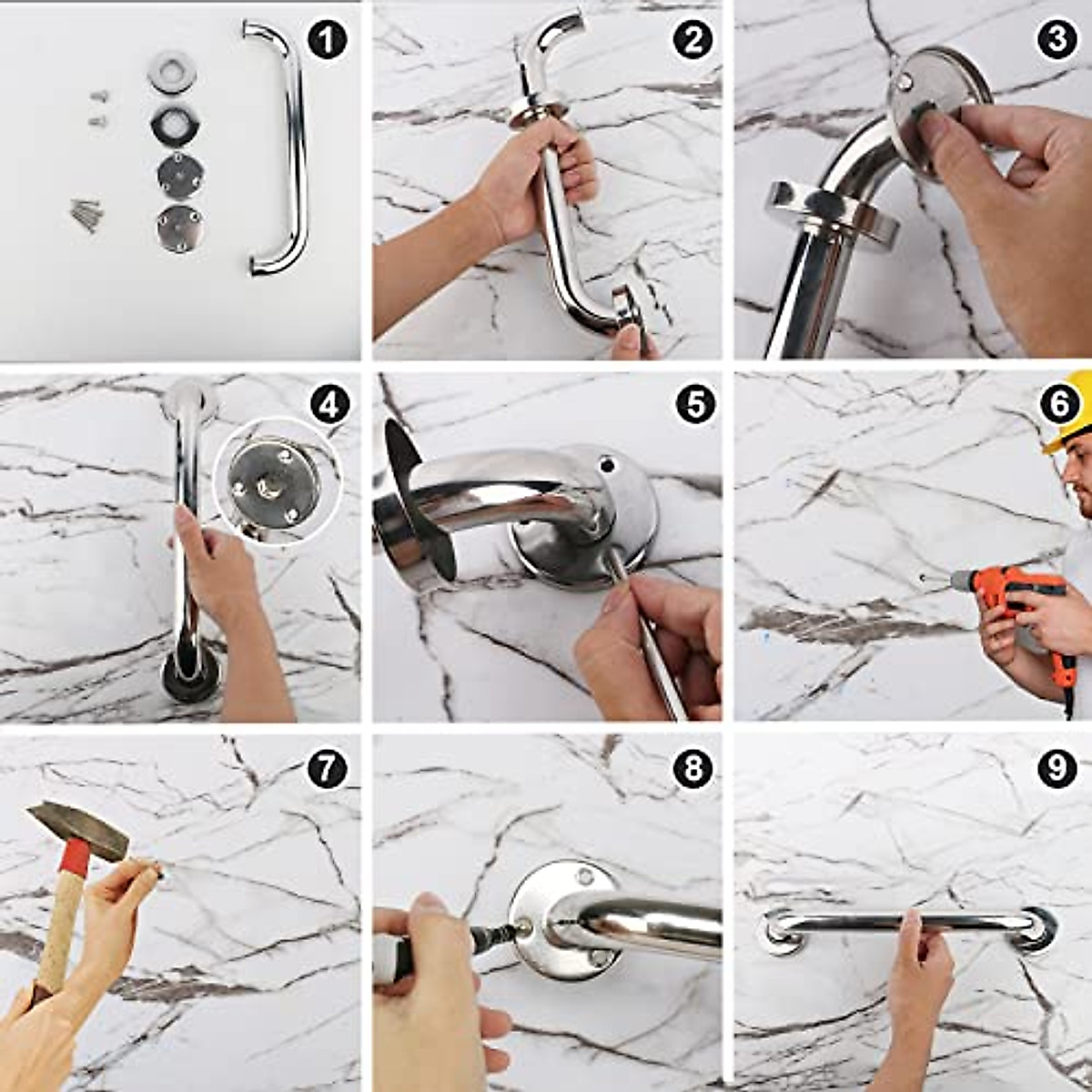 1

2

3

4

5

6

7

8

9