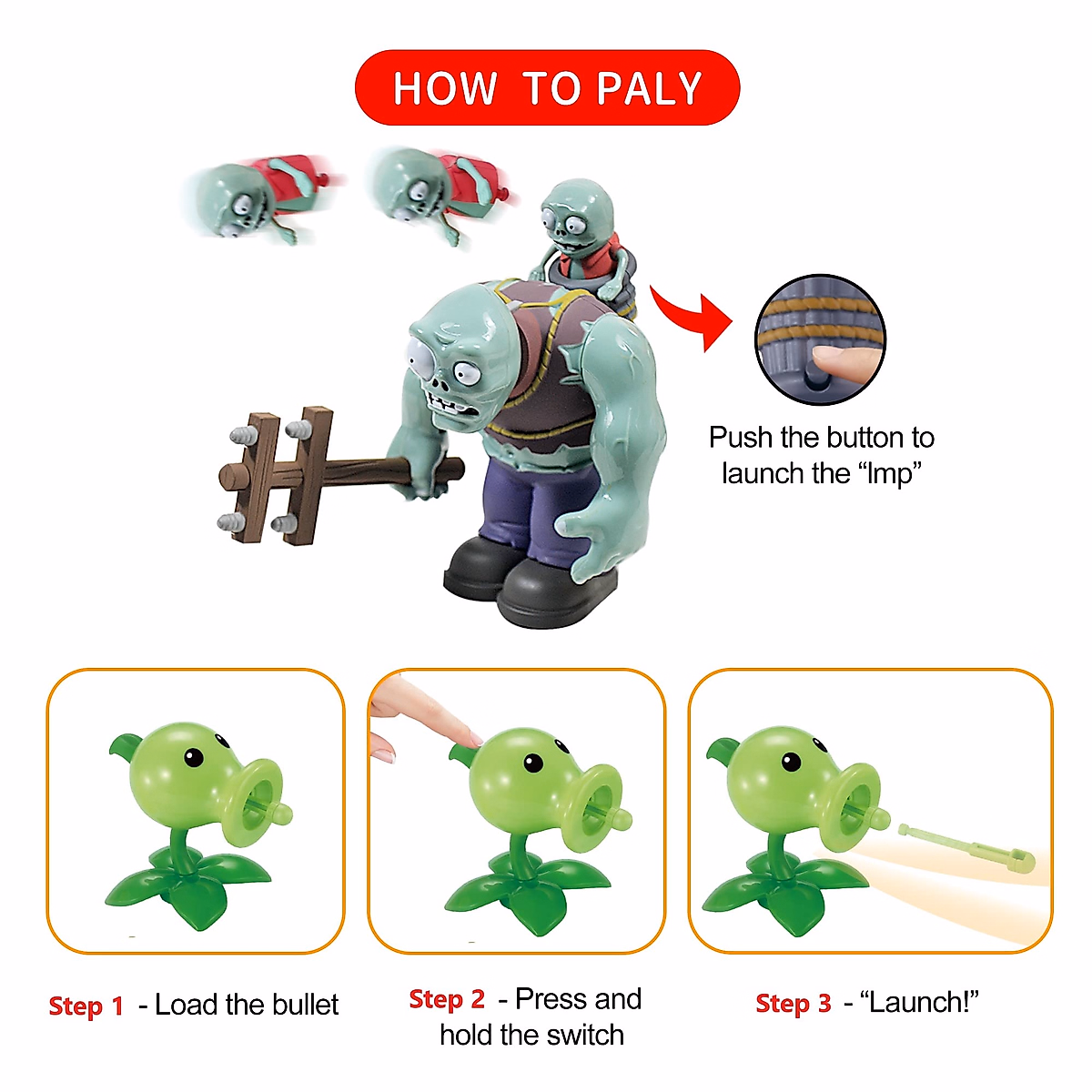 HOW TO PALY

Push the button to launch the “Imp”

Step 1 - Load the bullet

Step 2 - Press and hold the switch

Step 3 - “Launch!”