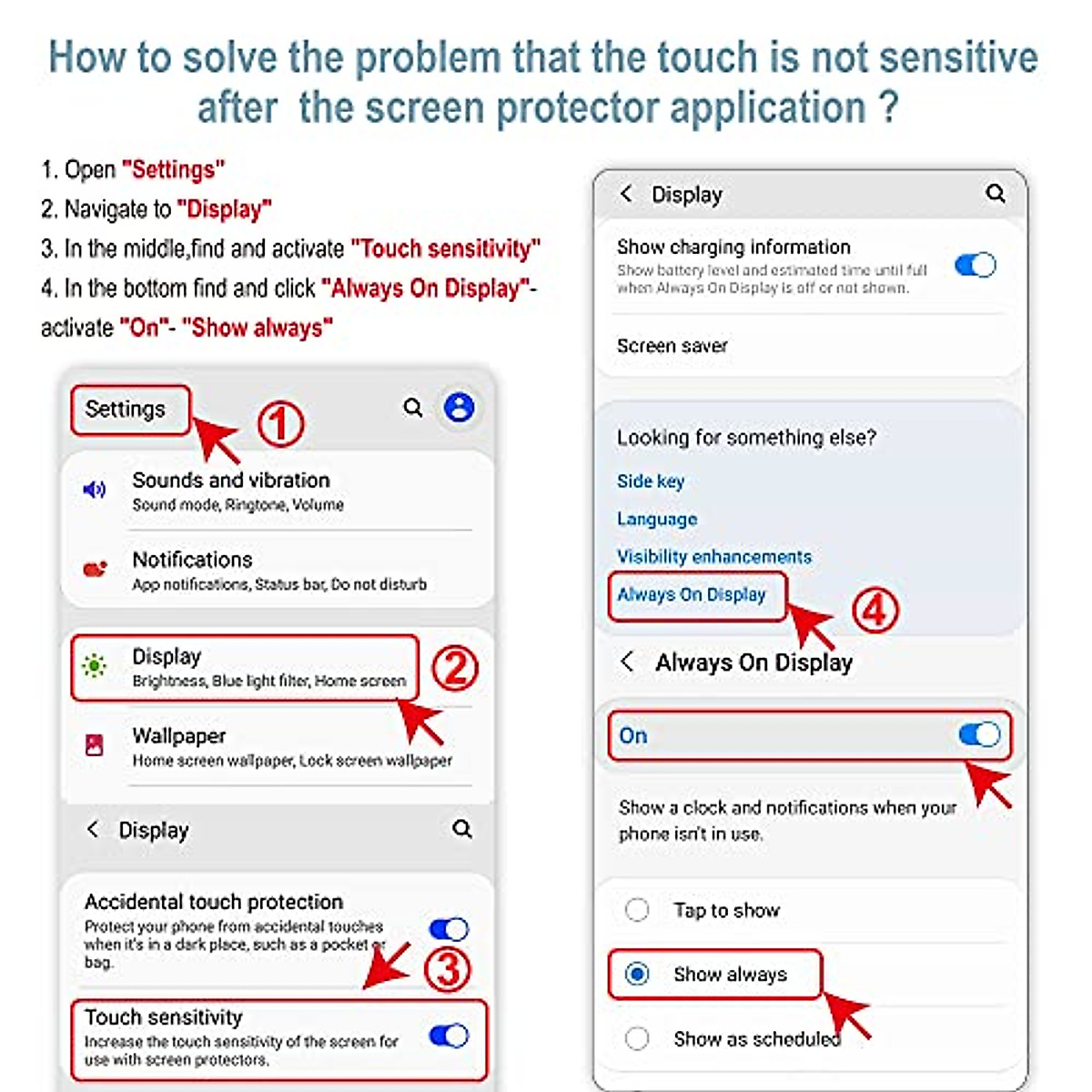 How to solve the problem that the touch is not sensitive after the screen protector application ?

1. Open "Settings"
2. Navigate to "Display"
3. In the middle,find and activate "Touch sensitivity"
4. In the bottom find and click "Always On Display"- activate "On"- "Show always"

Settings
①
Sounds and vibration
Sound mode, Ringtone, Volume
Notifications
App notifications, Status bar, Do not disturb
Display
Brightness, Blue light filter, Home screen
②
Wallpaper
Home screen wallpaper, Lock screen wallpaper
Display
Accidental touch protection
Protect your phone from accidental touches when it's in a dark place, such as a pocket or bag.
③
Touch sensitivity
Increase the touch sensitivity of the screen for use with screen protectors.

Display
Show charging information
Show battery level and estimated time until full when Always On Display is off or not shown.
Screen saver
Looking for something else?
Side key
Language
Visibility enhancements
Always On Display
④
Always On Display
On
Show a clock and notifications when your phone isn't in use.
Tap to show
Show always
Show as scheduled