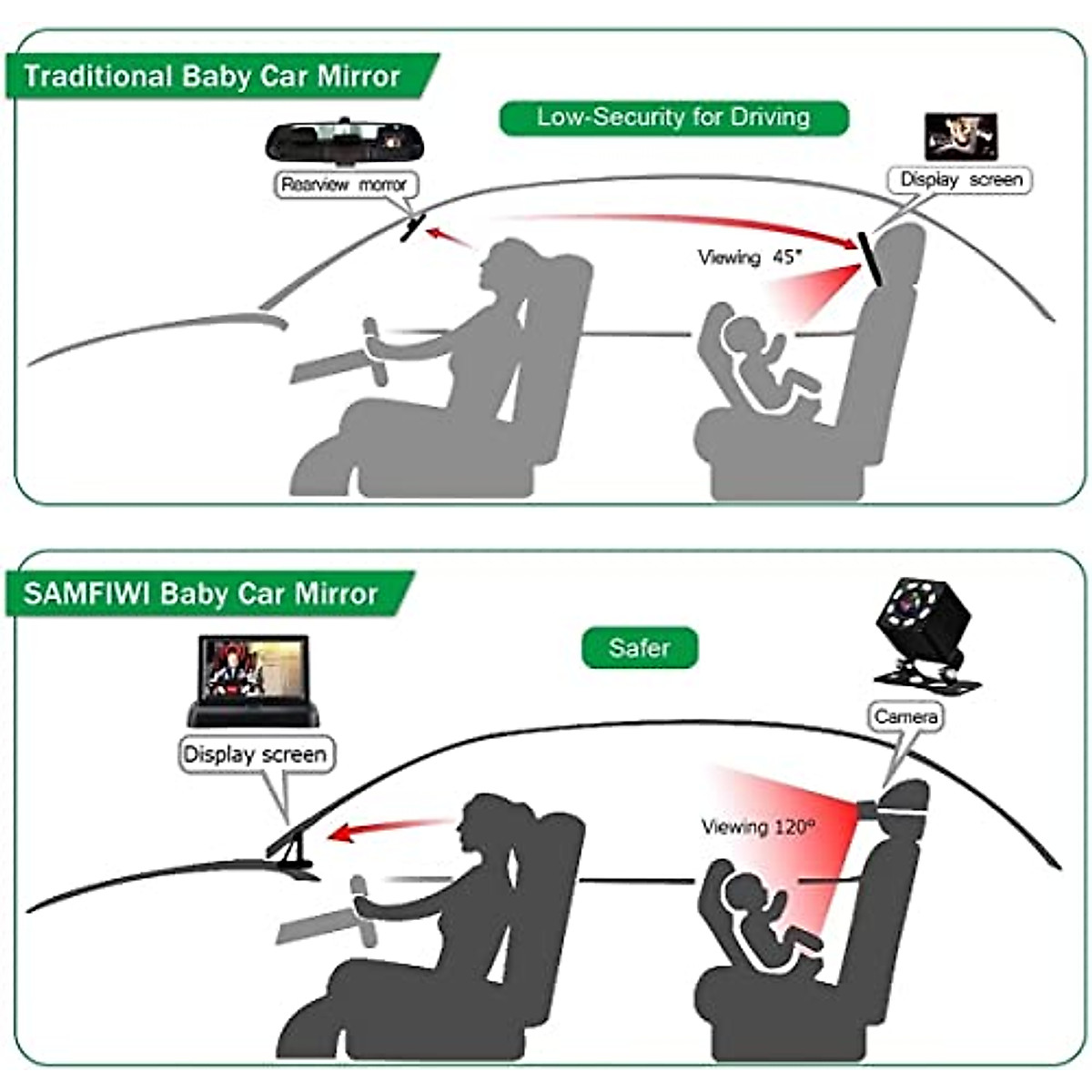 Traditional Baby Car Mirror

Low-Security for Driving

Rearview morror

Display screen

Viewing 45°

SAMFIWI Baby Car Mirror

Safer

Display screen

Camera

Viewing 120°