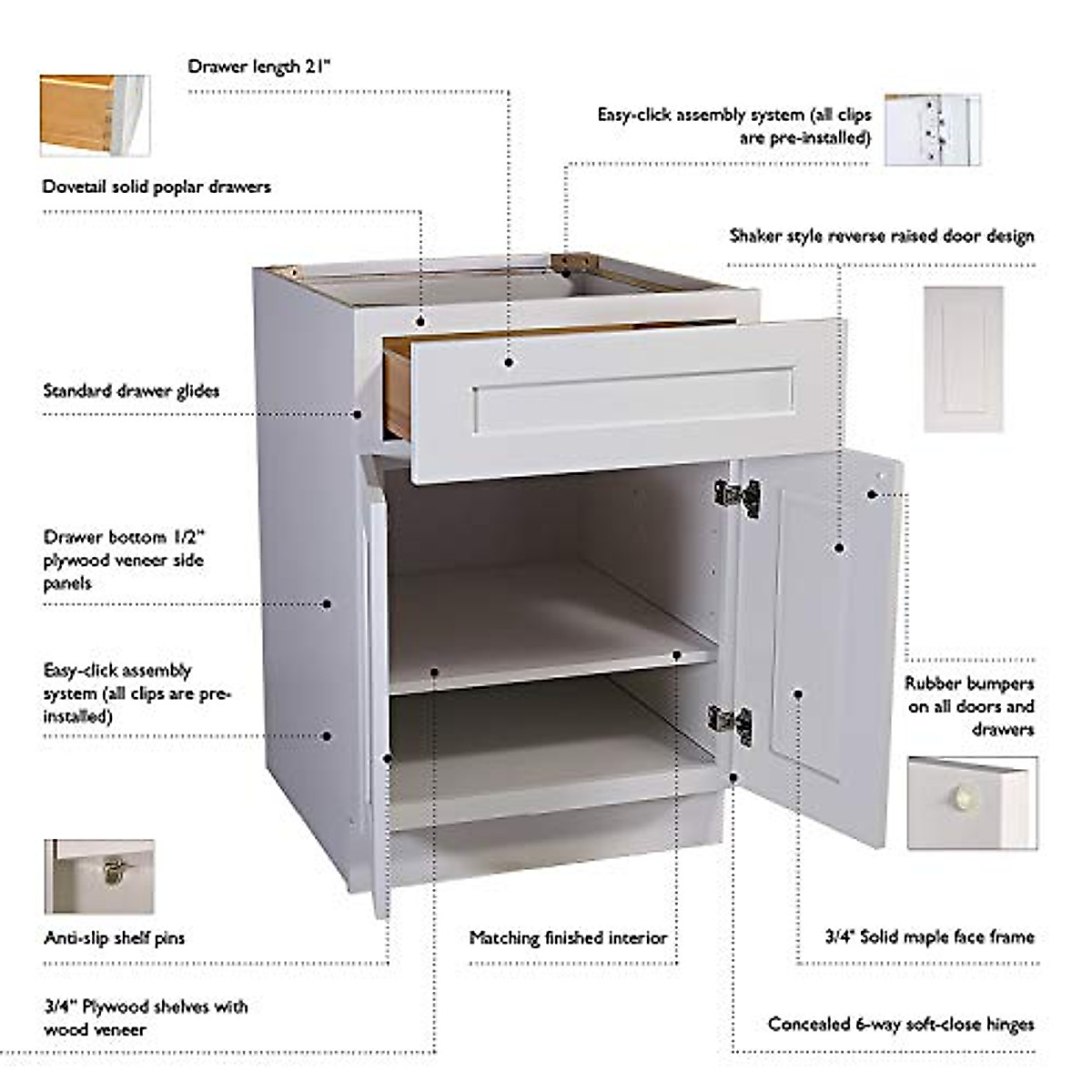 Drawer length 21"

Easy-click assembly system (all clips are pre-installed)

Dovetail solid poplar drawers

Shaker style reverse raised door design

Standard drawer glides

Drawer bottom 1/2" plywood veneer side panels

Easy-click assembly system (all clips are pre-installed)

Rubber bumpers on all doors and drawers

Anti-slip shelf pins

Matching finished interior

3/4" Solid maple face frame

3/4" Plywood shelves with wood veneer

Concealed 6-way soft-close hinges