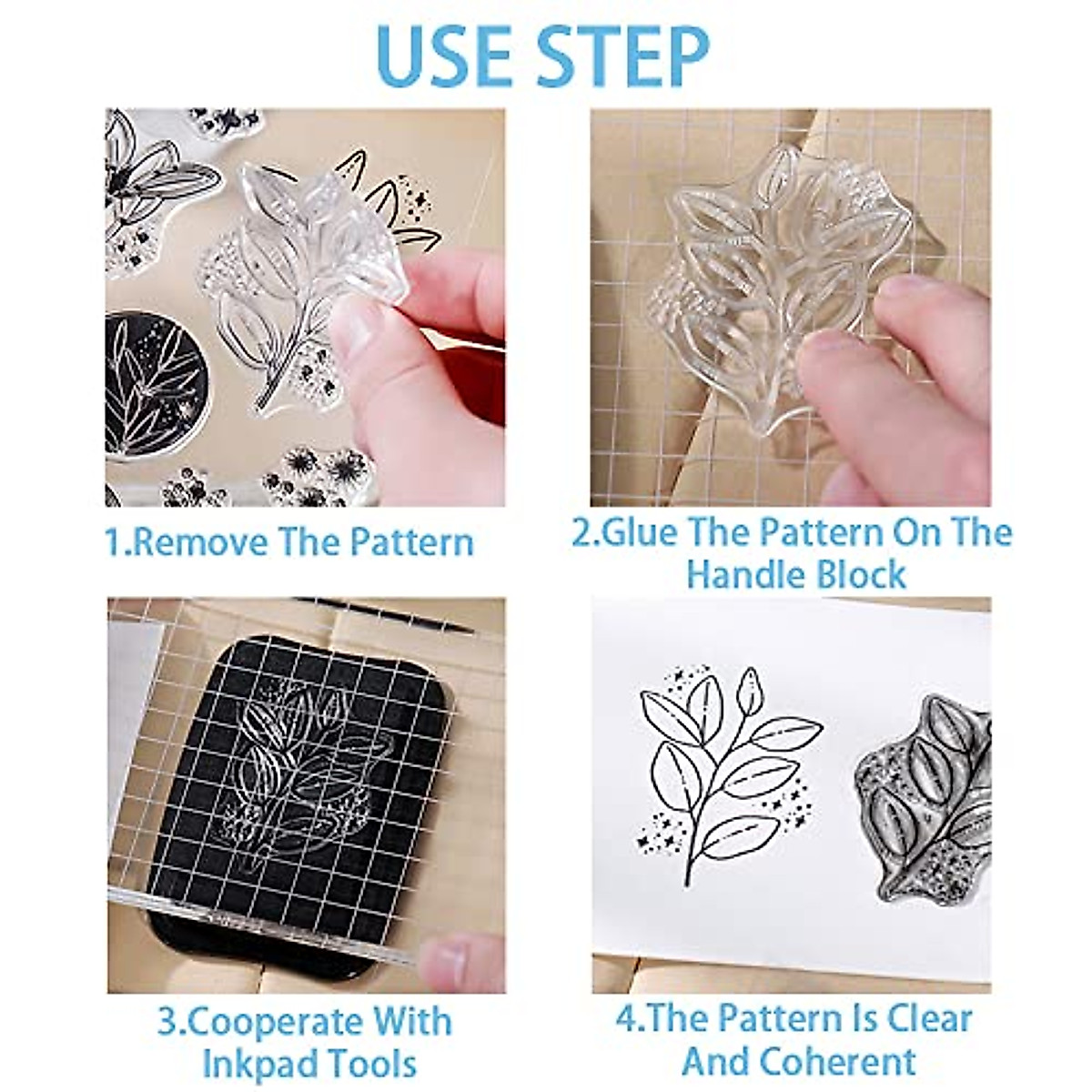 USE STEP

1.Remove The Pattern

2.Glue The Pattern On The Handle Block

3.Cooperate With Inkpad Tools

4.The Pattern Is Clear And Coherent