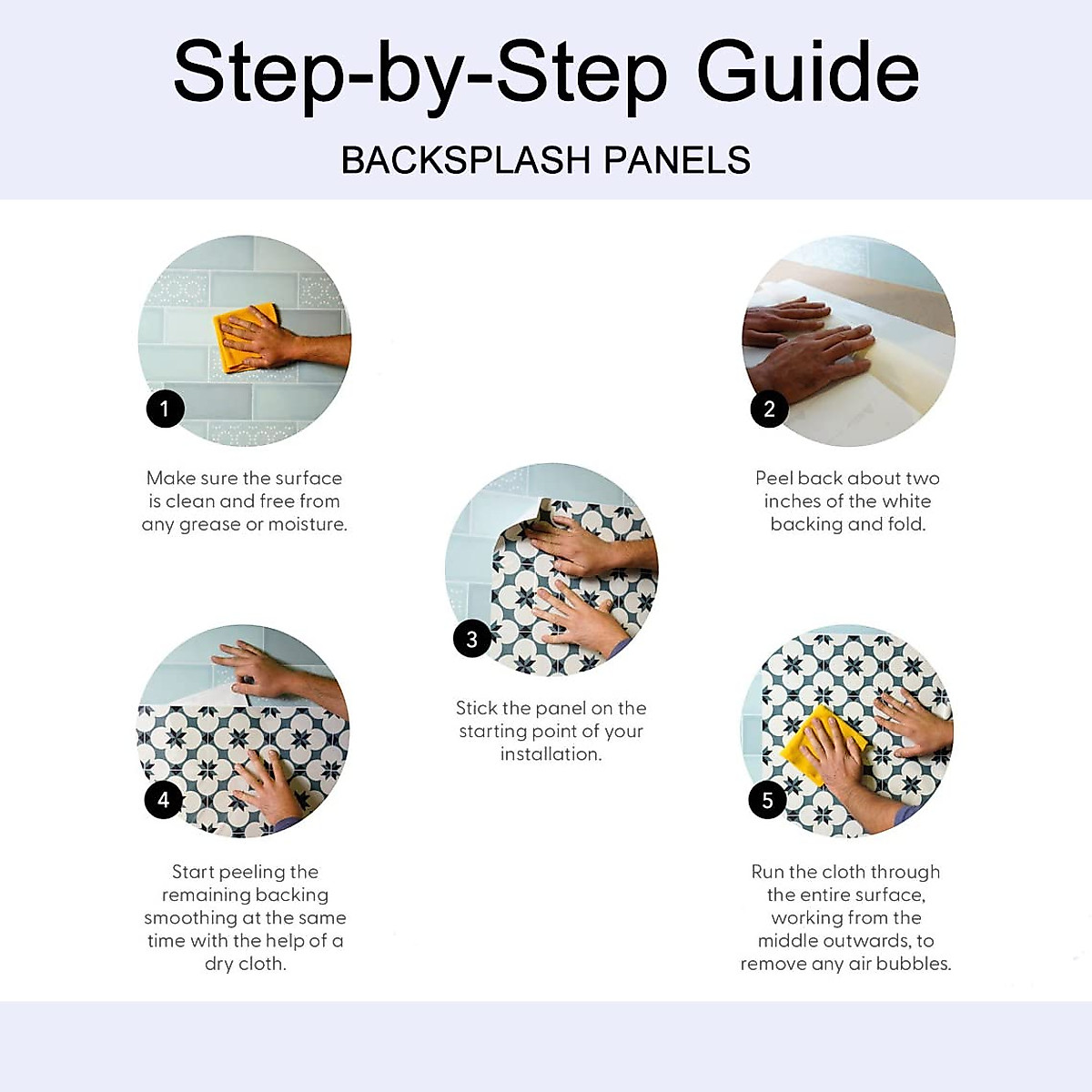 Step-by-Step Guide

BACKSPLASH PANELS

1

Make sure the surface is clean and free from any grease or moisture.

2

Peel back about two inches of the white backing and fold.

3

Stick the panel on the starting point of your installation.

4

Start peeling the remaining backing smoothing at the same time with the help of a dry cloth.

5

Run the cloth through the entire surface, working from the middle outwards, to remove any air bubbles.