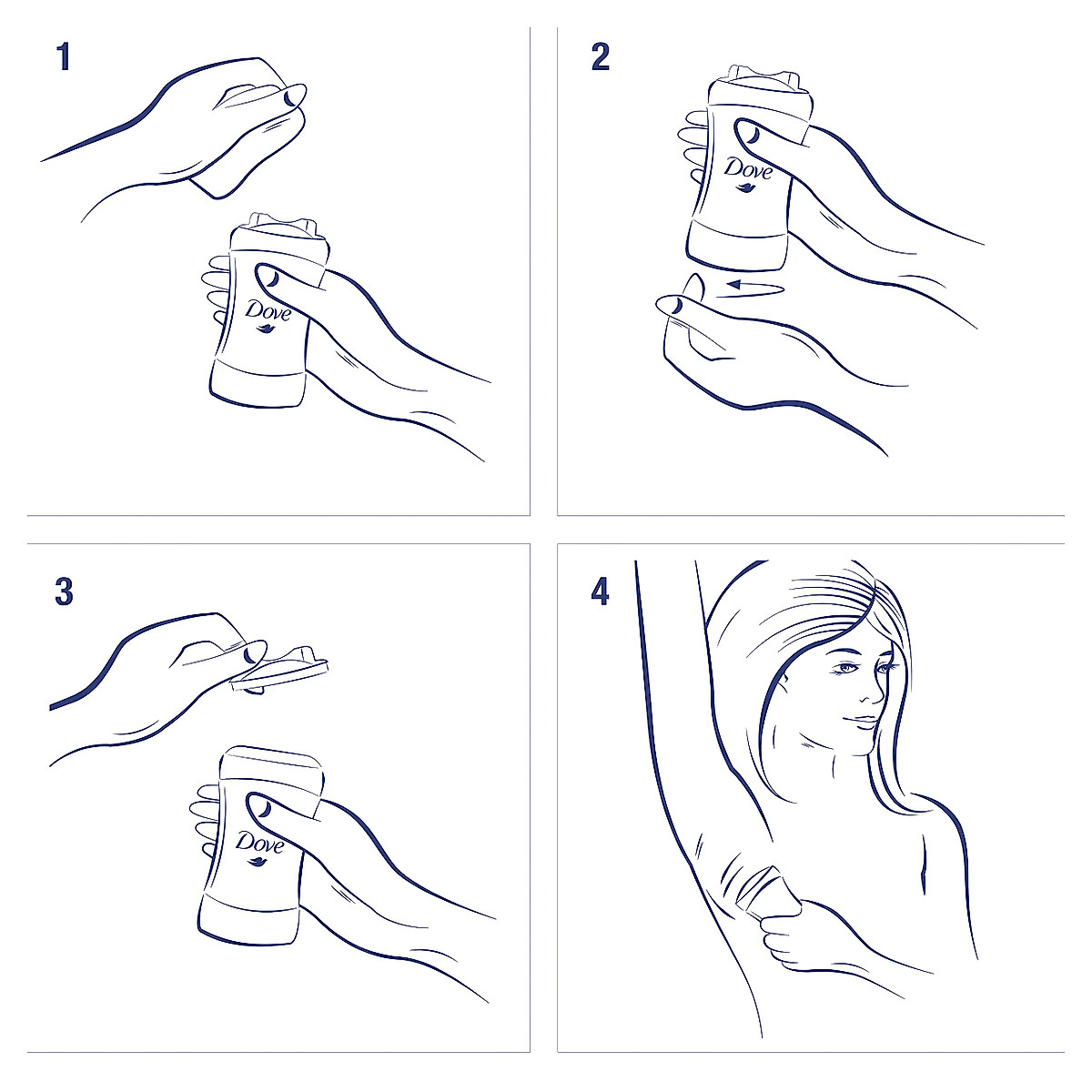 1

Dove

2

Dove

3

Dove

4