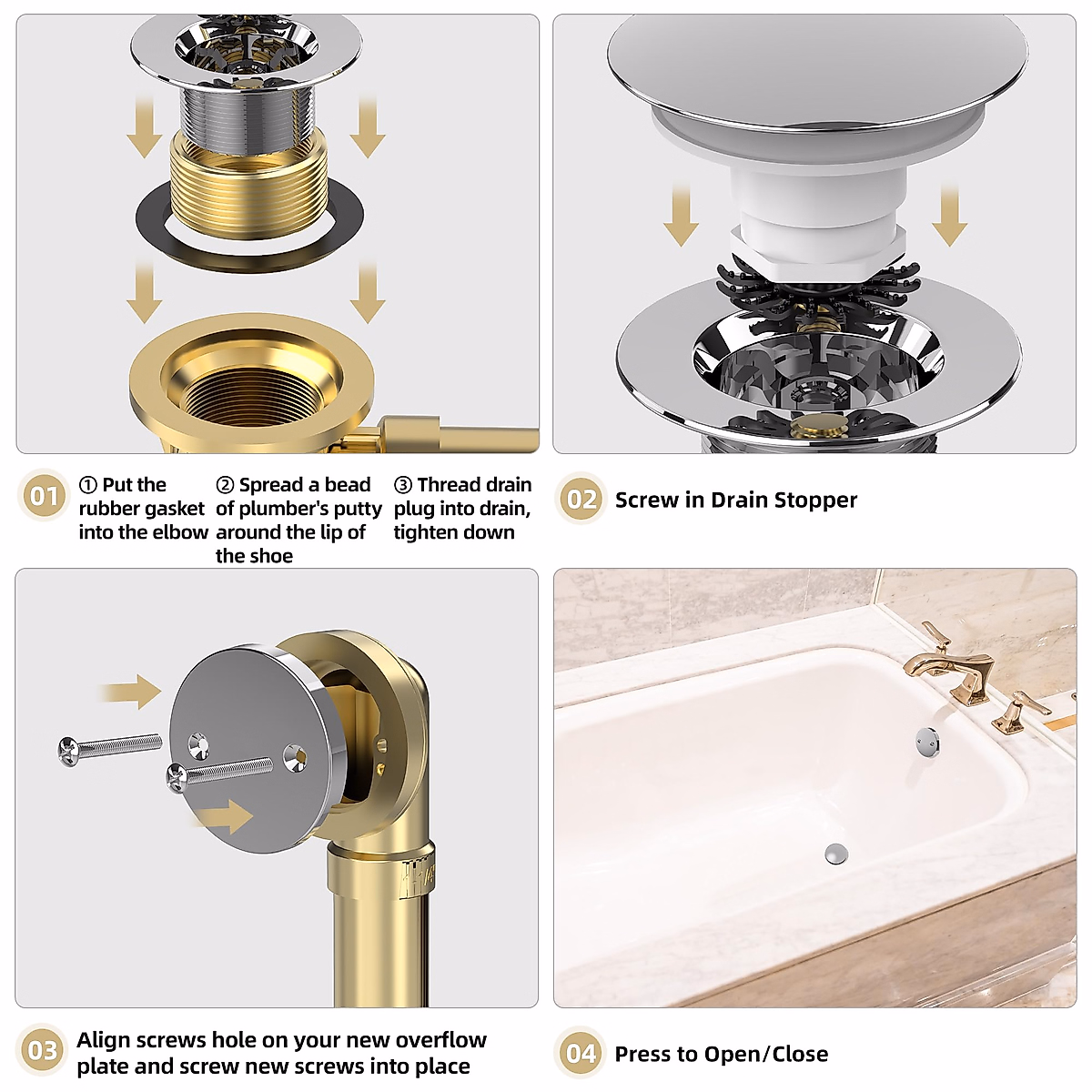 01

① Put the rubber gasket into the elbow

② Spread a bead of plumber's putty around the lip of the shoe

③ Thread drain plug into drain, tighten down

02 Screw in Drain Stopper

03 Align screws hole on your new overflow plate and screw new screws into place

04 Press to Open/Close