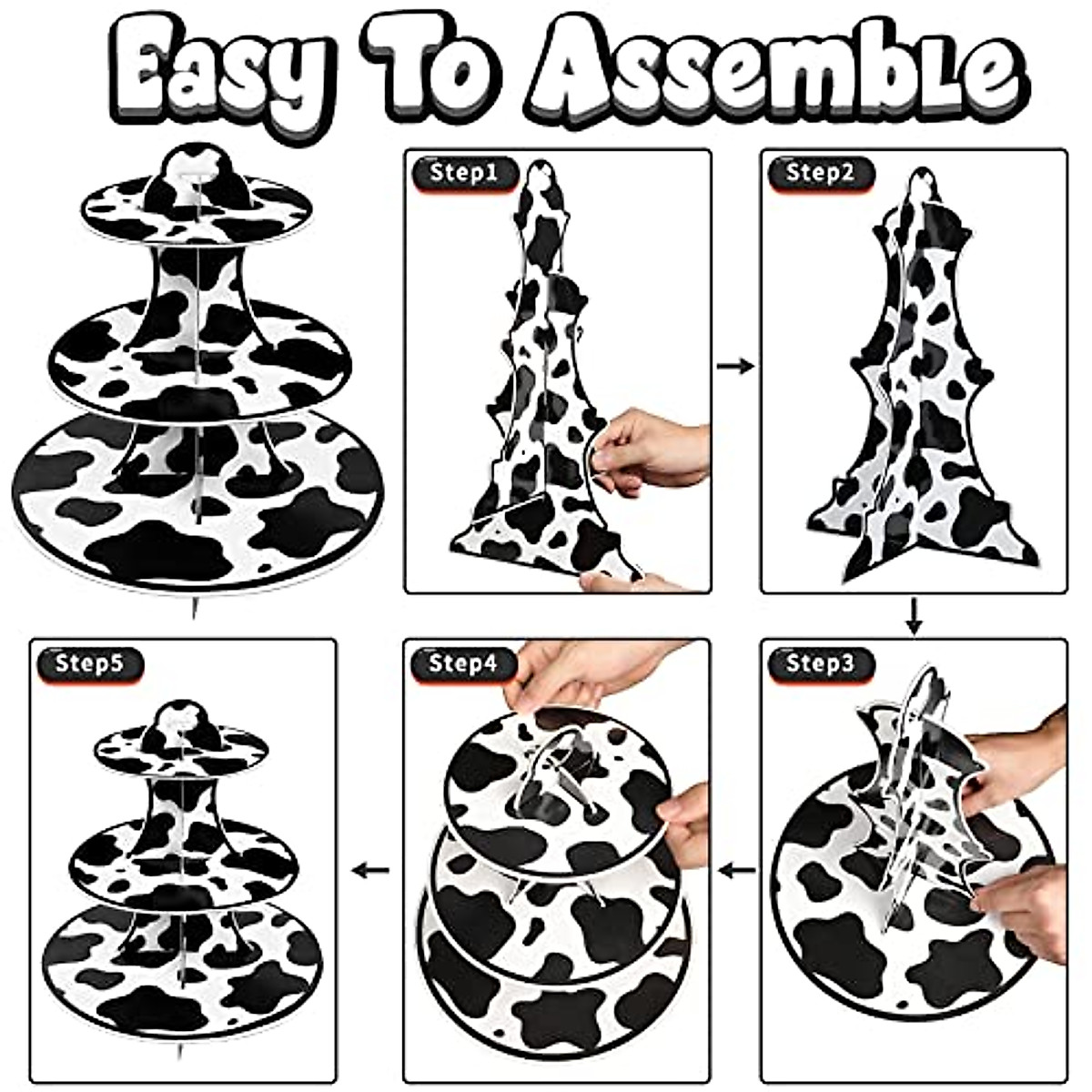 Easy To AssembLe

Step1

Step2

Step3

Step4

Step5