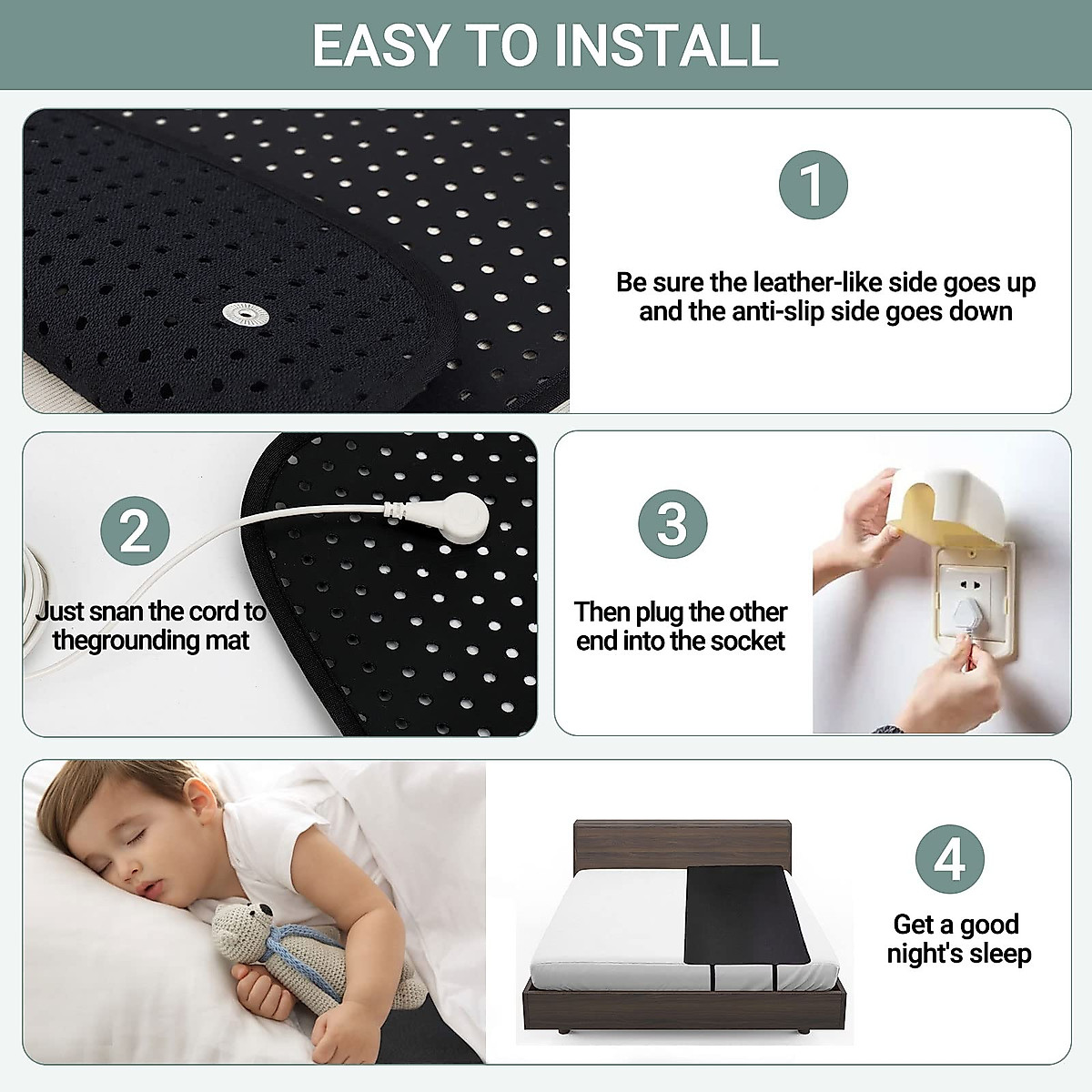 EASY TO INSTALL

1

Be sure the leather-like side goes up and the anti-slip side goes down

2

Just snan the cord to thegrounding mat

3

Then plug the other end into the socket

4

Get a good night's sleep