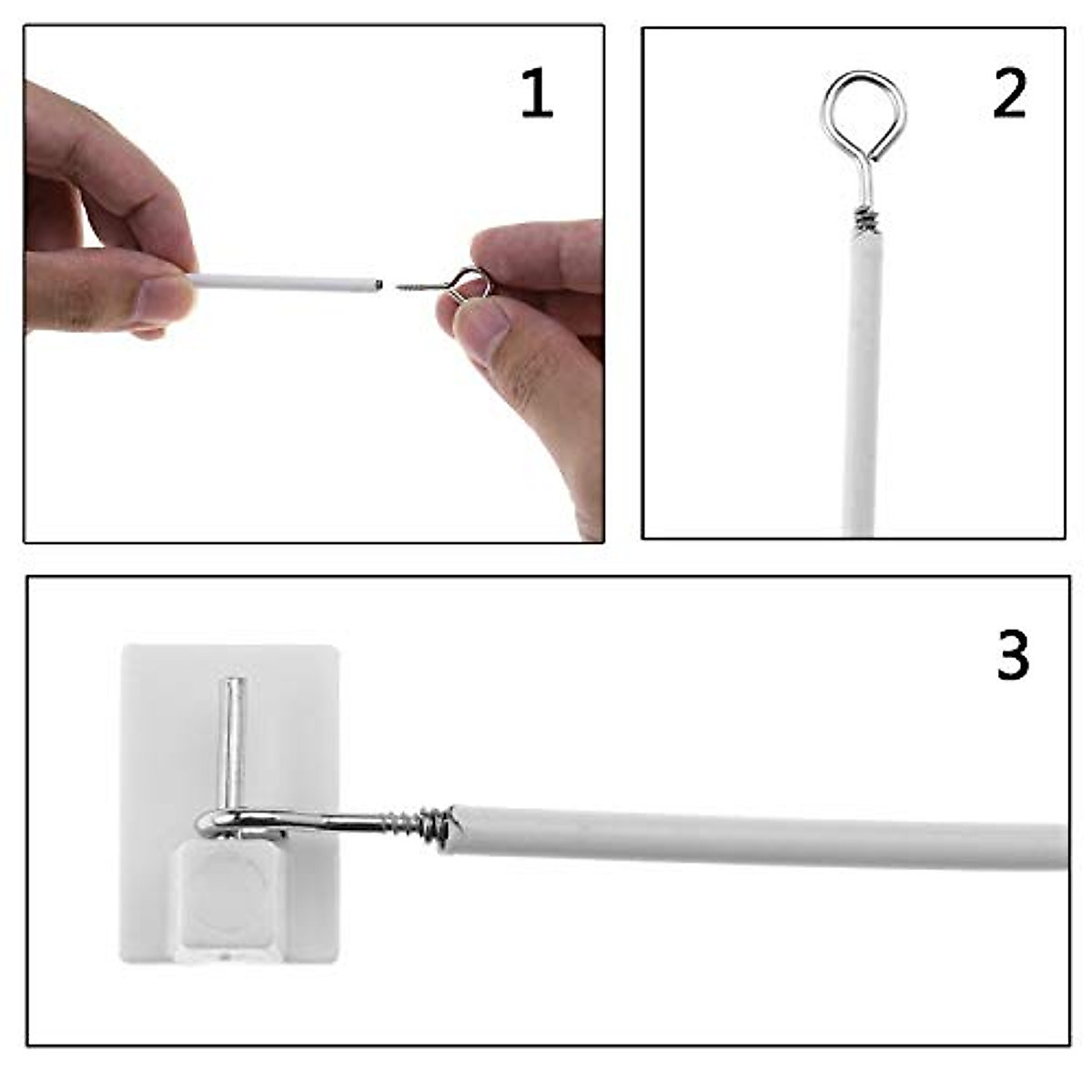 1

2

3