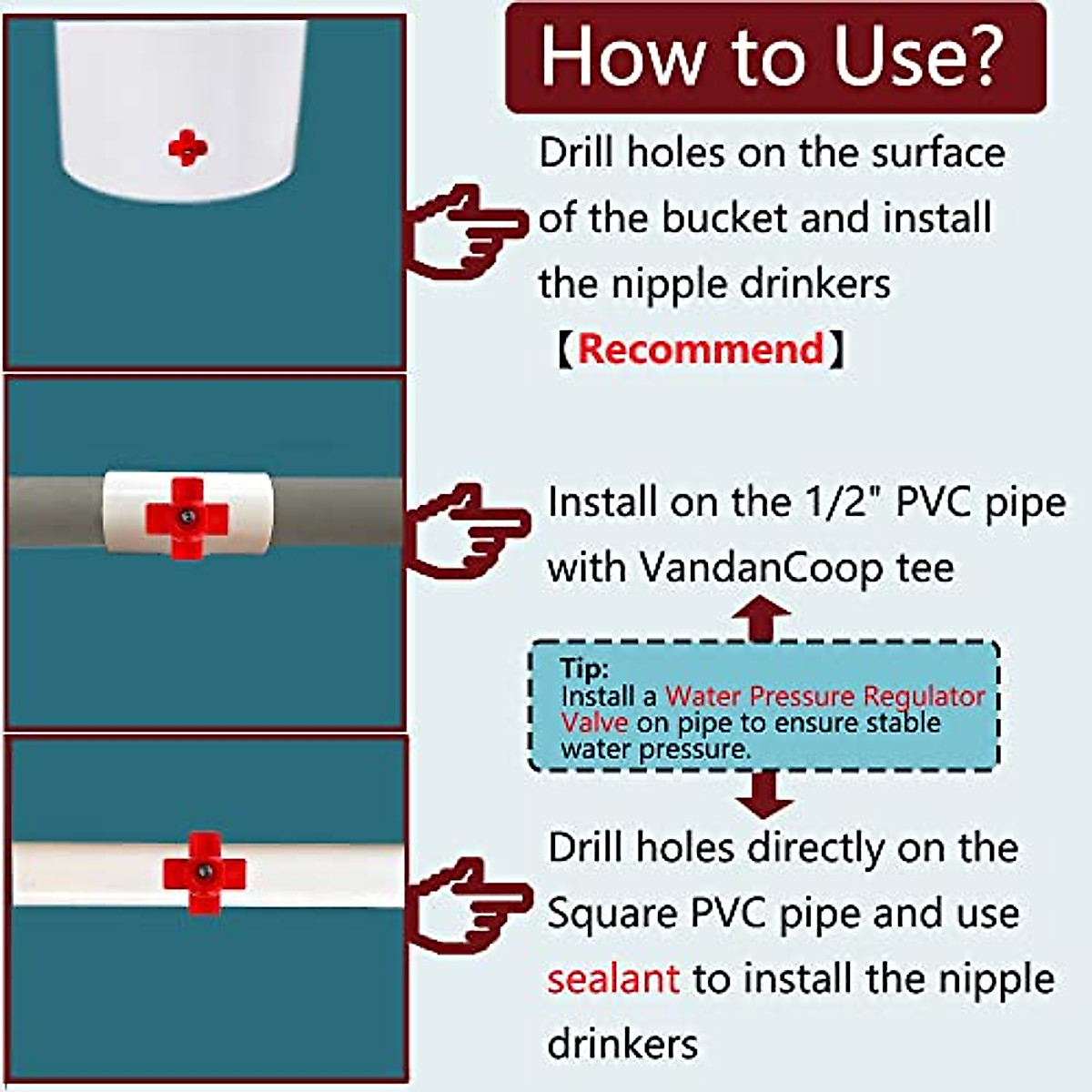 How to Use?

Drill holes on the surface of the bucket and install the nipple drinkers 【Recommend】

Install on the 1/2" PVC pipe with VandanCoop tee

Tip:
Install a Water Pressure Regulator Valve on pipe to ensure stable water pressure.

Drill holes directly on the Square PVC pipe and use sealant to install the nipple drinkers