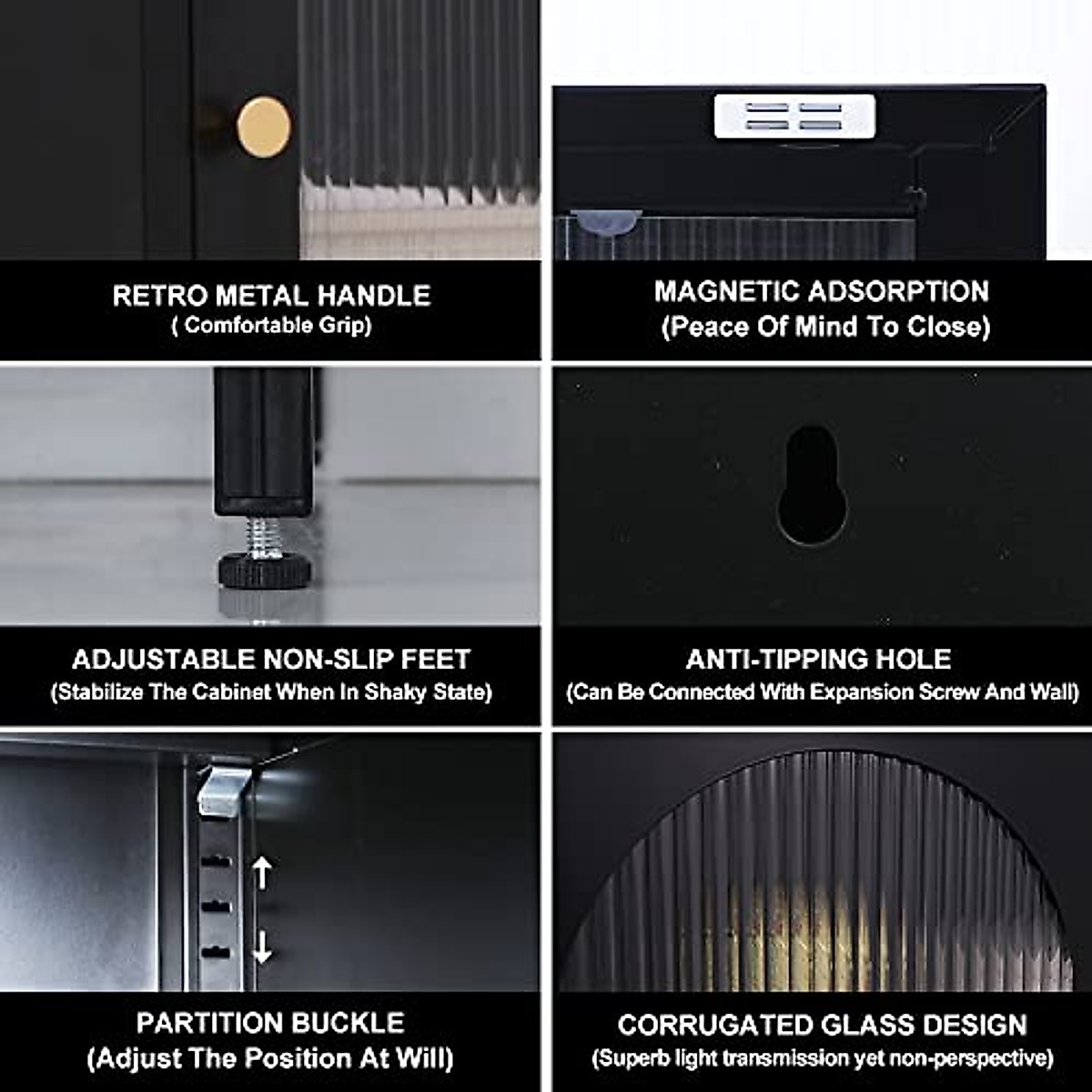 RETRO METAL HANDLE
( Comfortable Grip)

MAGNETIC ADSORPTION
(Peace Of Mind To Close)

ADJUSTABLE NON-SLIP FEET
(Stabilize The Cabinet When In Shaky State)

ANTI-TIPPING HOLE
(Can Be Connected With Expansion Screw And Wall)

PARTITION BUCKLE
(Adjust The Position At Will)

CORRUGATED GLASS DESIGN
(Superb light transmission yet non-perspective)