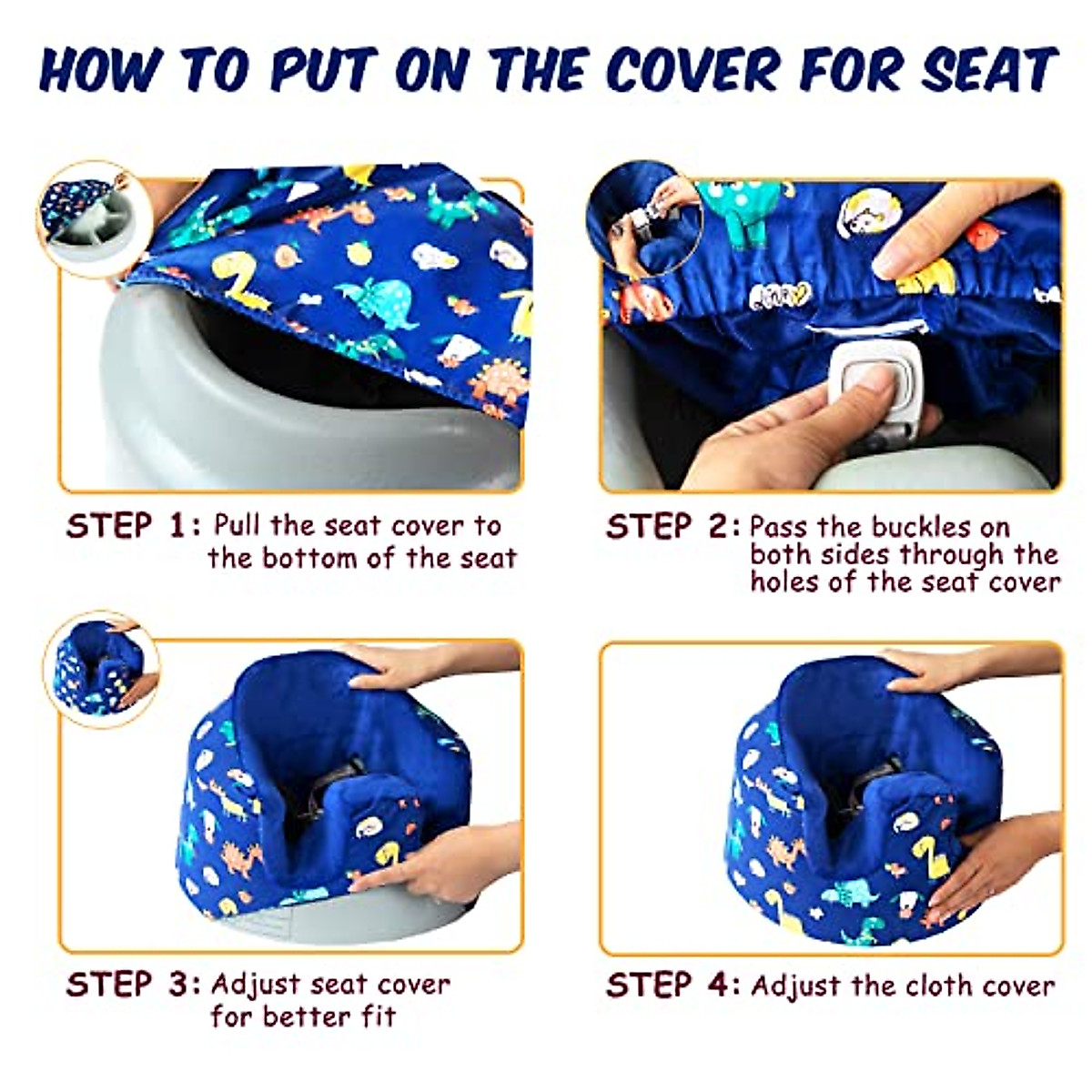 HOW TO PUT ON THE COVER FOR SEAT

STEP 1: Pull the seat cover to the bottom of the seat

STEP 2: Pass the buckles on both sides through the holes of the seat cover

STEP 3: Adjust seat cover for better fit

STEP 4: Adjust the cloth cover