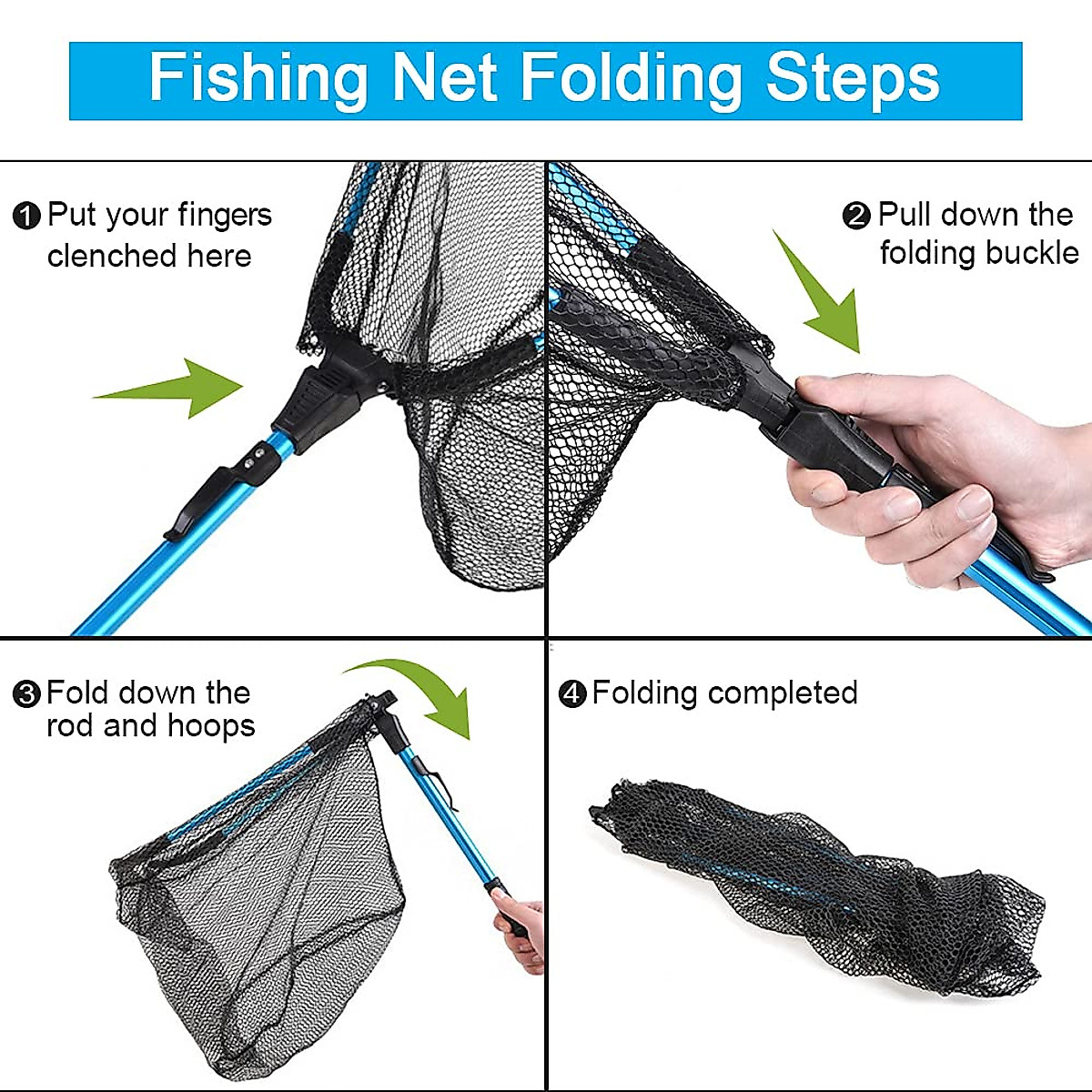 Fishing Net Folding Steps

❶ Put your fingers clenched here

❷ Pull down the folding buckle

❸ Fold down the rod and hoops

❹ Folding completed