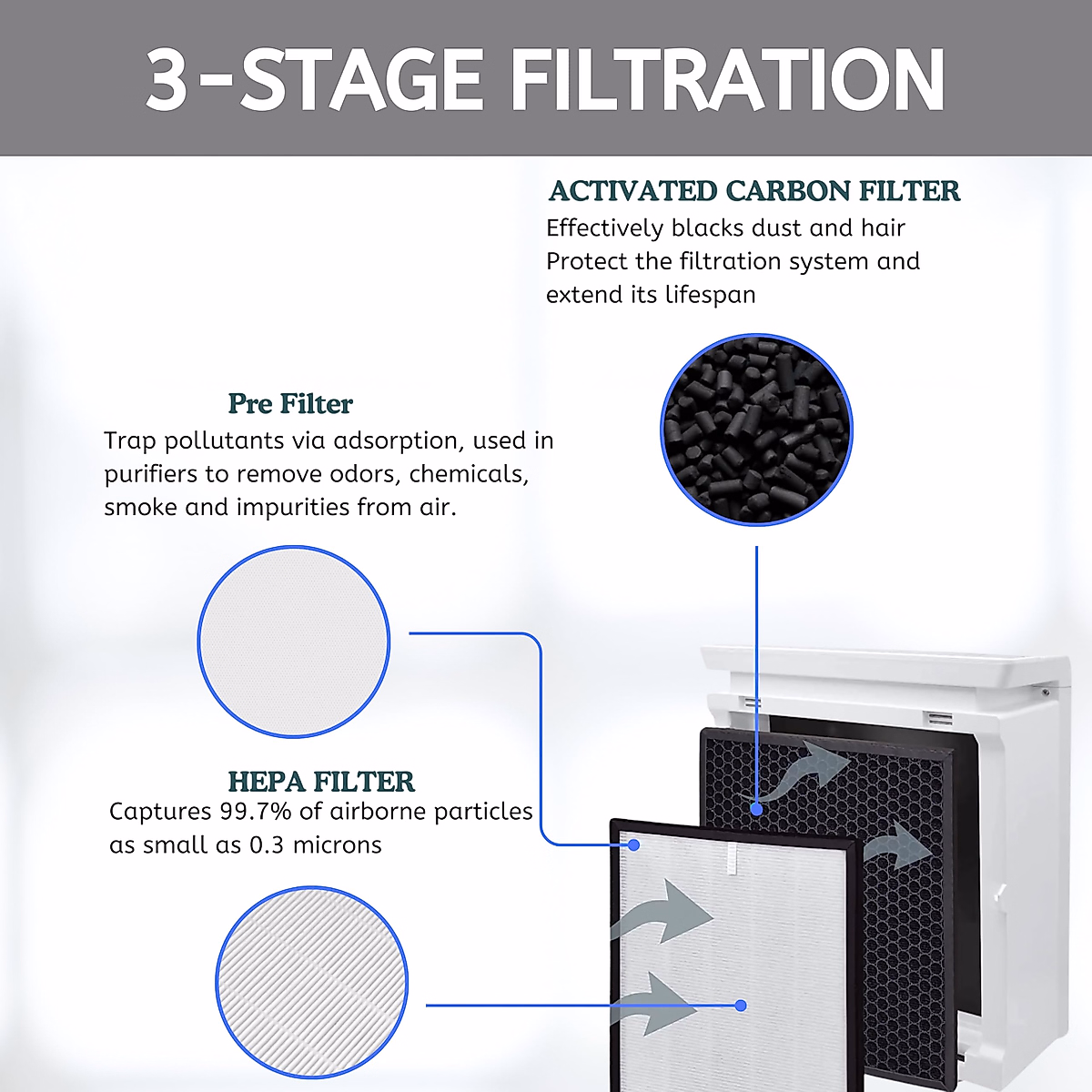 3-STAGE FILTRATION

ACTIVATED CARBON FILTER
Effectively blacks dust and hair
Protect the filtration system and extend its lifespan

Pre Filter
Trap pollutants via adsorption, used in purifiers to remove odors, chemicals, smoke and impurities from air.

HEPA FILTER
Captures 99.7% of airborne particles as small as 0.3 microns