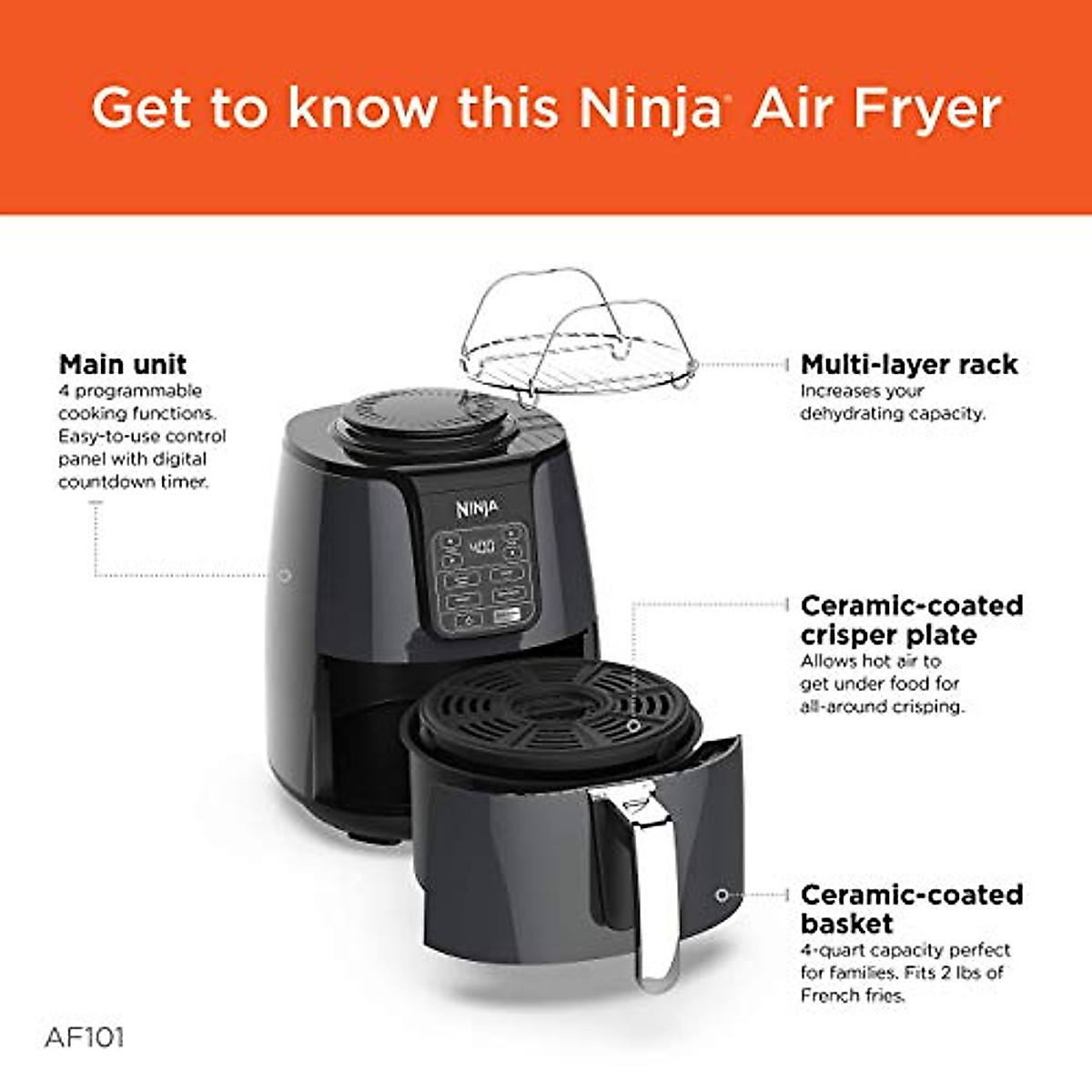 Get to know this Ninja® Air Fryer

Main unit
4 programmable cooking functions. Easy-to-use control panel with digital countdown timer.

Multi-layer rack
Increases your dehydrating capacity.

NINJA

400

Ceramic-coated crisper plate
Allows hot air to get under food for all-around crisping.

Ceramic-coated basket
4-quart capacity perfect for families. Fits 2 lbs of French fries.

AF101