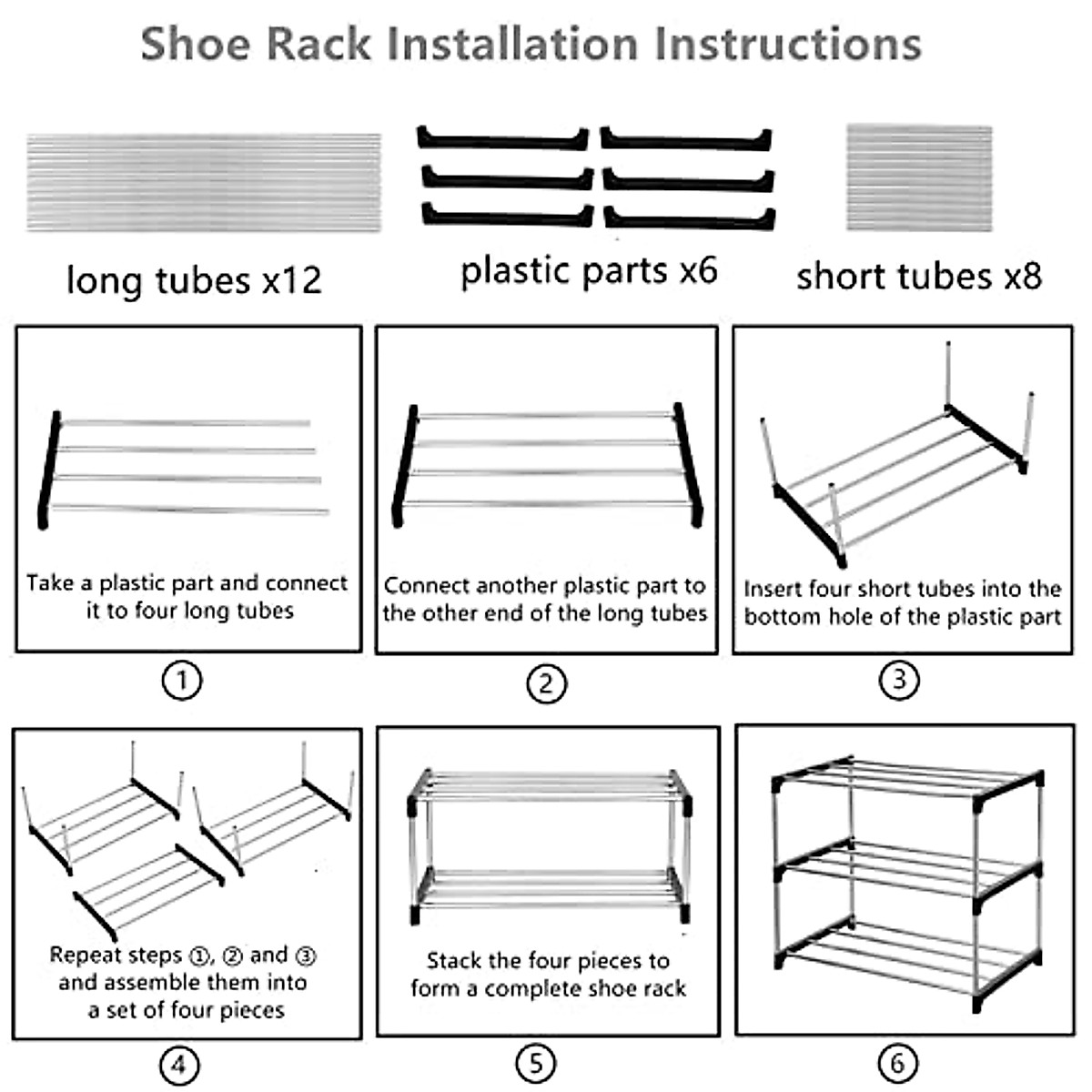 Shoe Rack Installation Instructions

long tubes x12

plastic parts x6

short tubes x8

Take a plastic part and connect it to four long tubes

①

Connect another plastic part to the other end of the long tubes

②

Insert four short tubes into the bottom hole of the plastic part

③

Repeat steps ①, ② and ③ and assemble them into a set of four pieces

④

Stack the four pieces to form a complete shoe rack

⑤

⑥