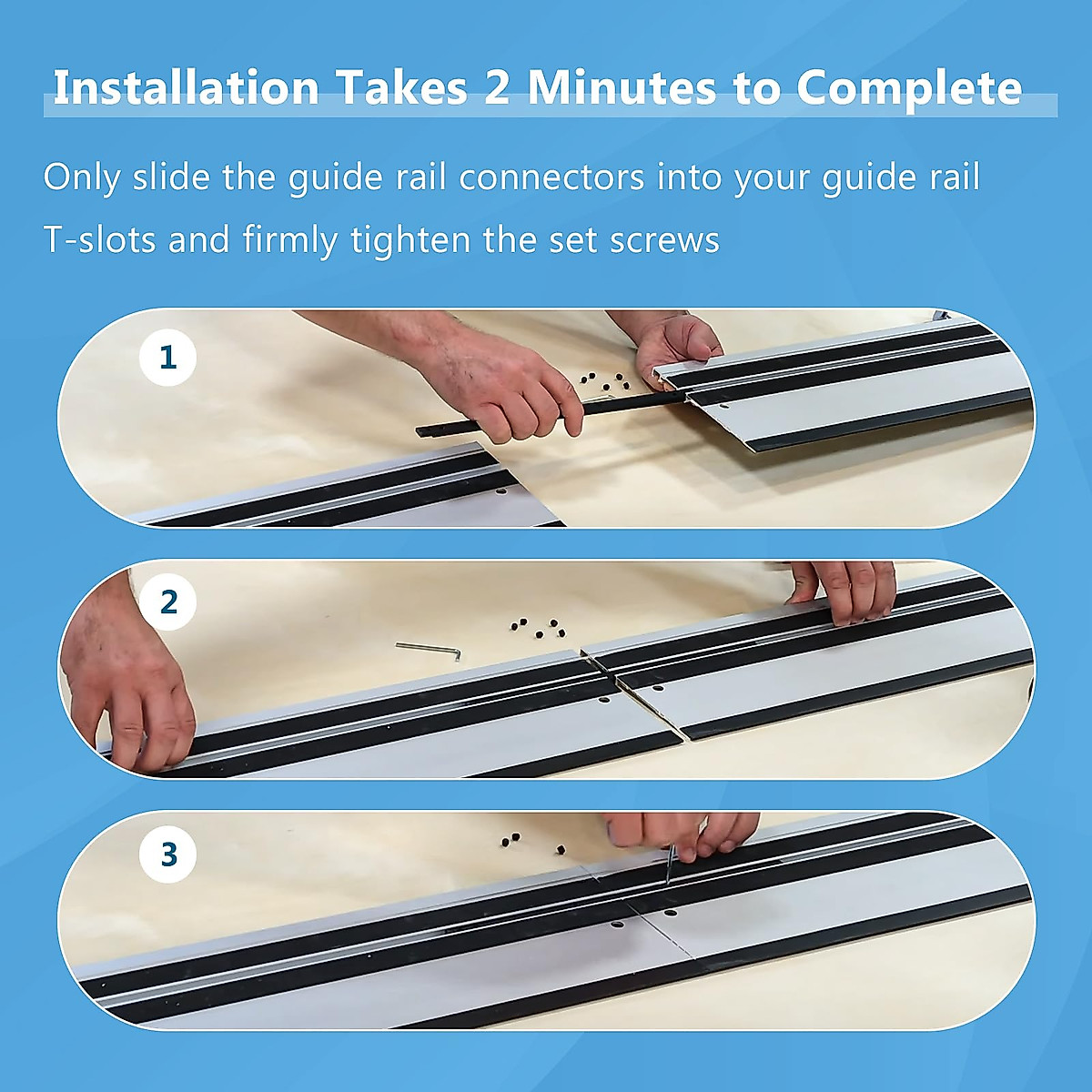 Installation Takes 2 Minutes to Complete

Only slide the guide rail connectors into your guide rail T-slots and firmly tighten the set screws

1

2

3