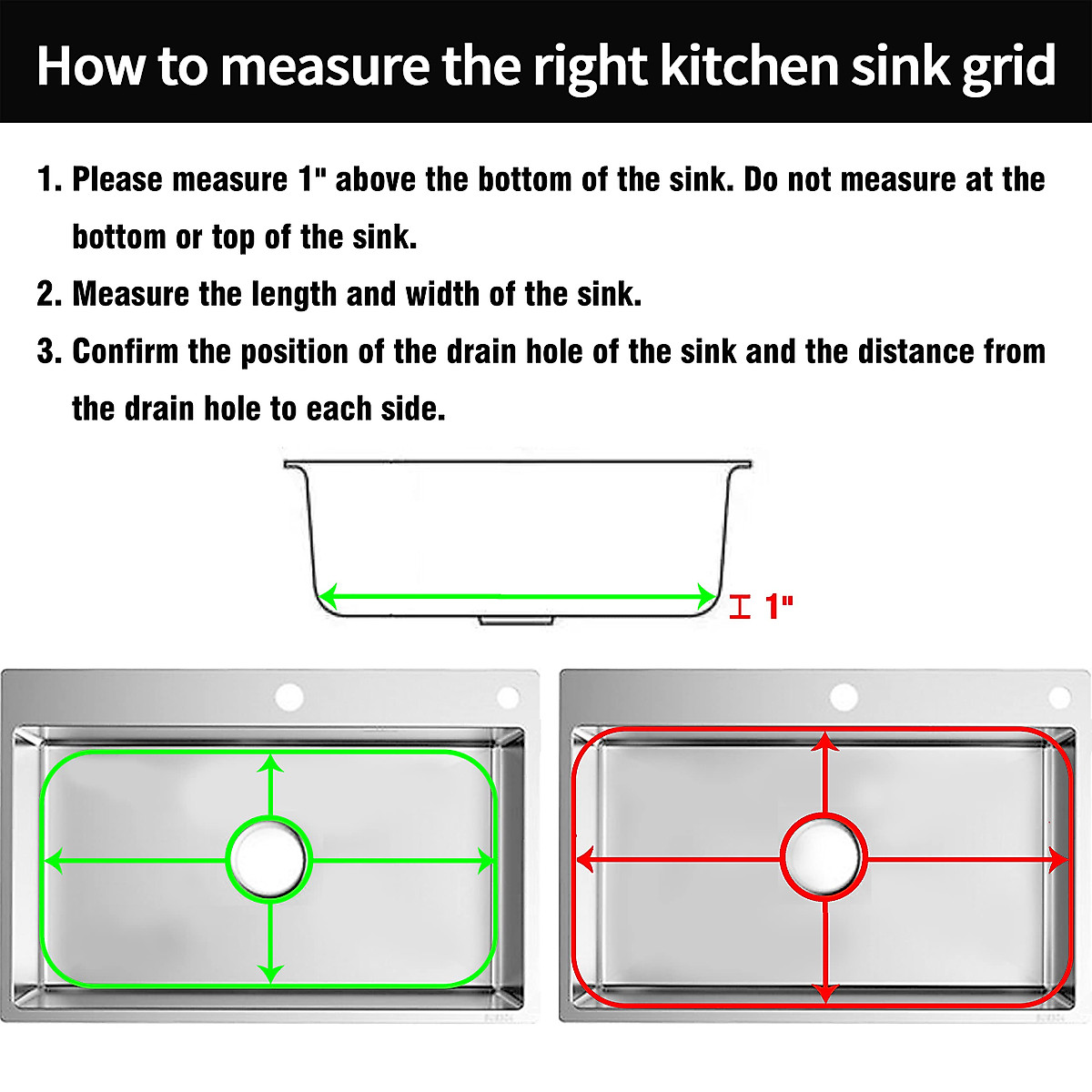 How to measure the right kitchen sink grid

1. Please measure 1" above the bottom of the sink. Do not measure at the bottom or top of the sink.

2. Measure the length and width of the sink.

3. Confirm the position of the drain hole of the sink and the distance from the drain hole to each side.

1"