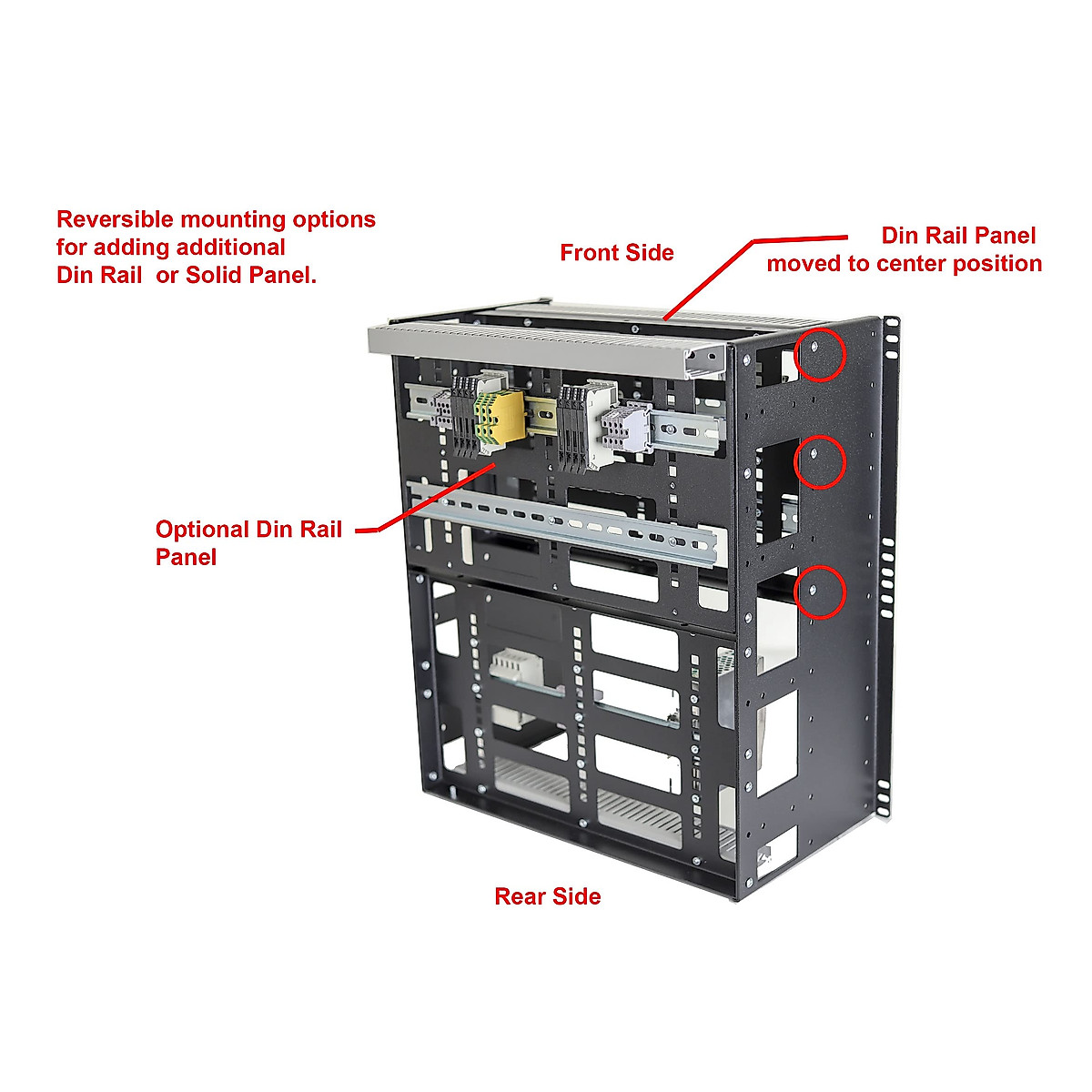 Reversible mounting options for adding additional Din Rail  or Solid Panel.

Front Side

Din Rail Panel moved to center position

Optional Din Rail Panel

Rear Side