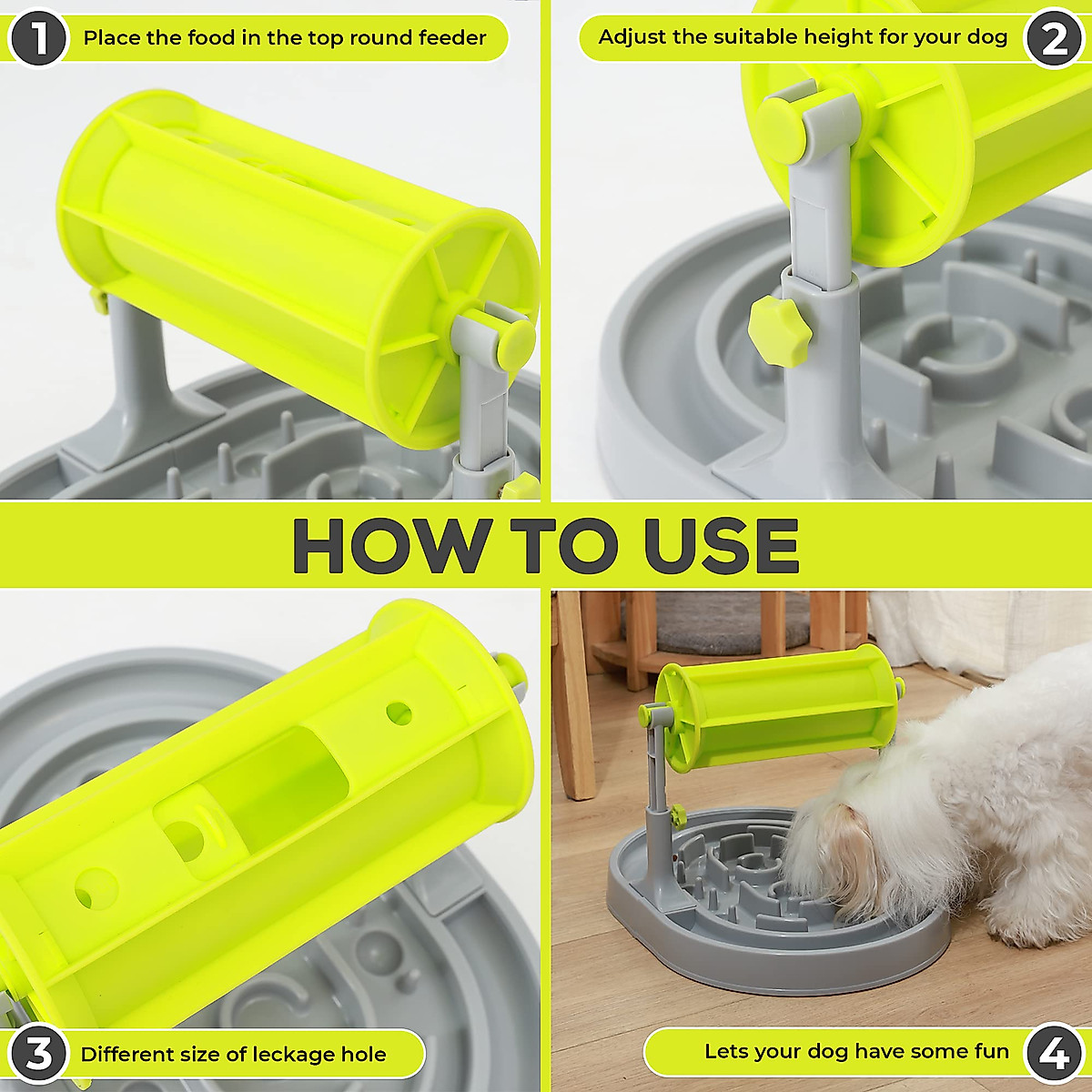 1 Place the food in the top round feeder

Adjust the suitable height for your dog 2

HOW TO USE

3 Different size of leckage hole

Lets your dog have some fun 4