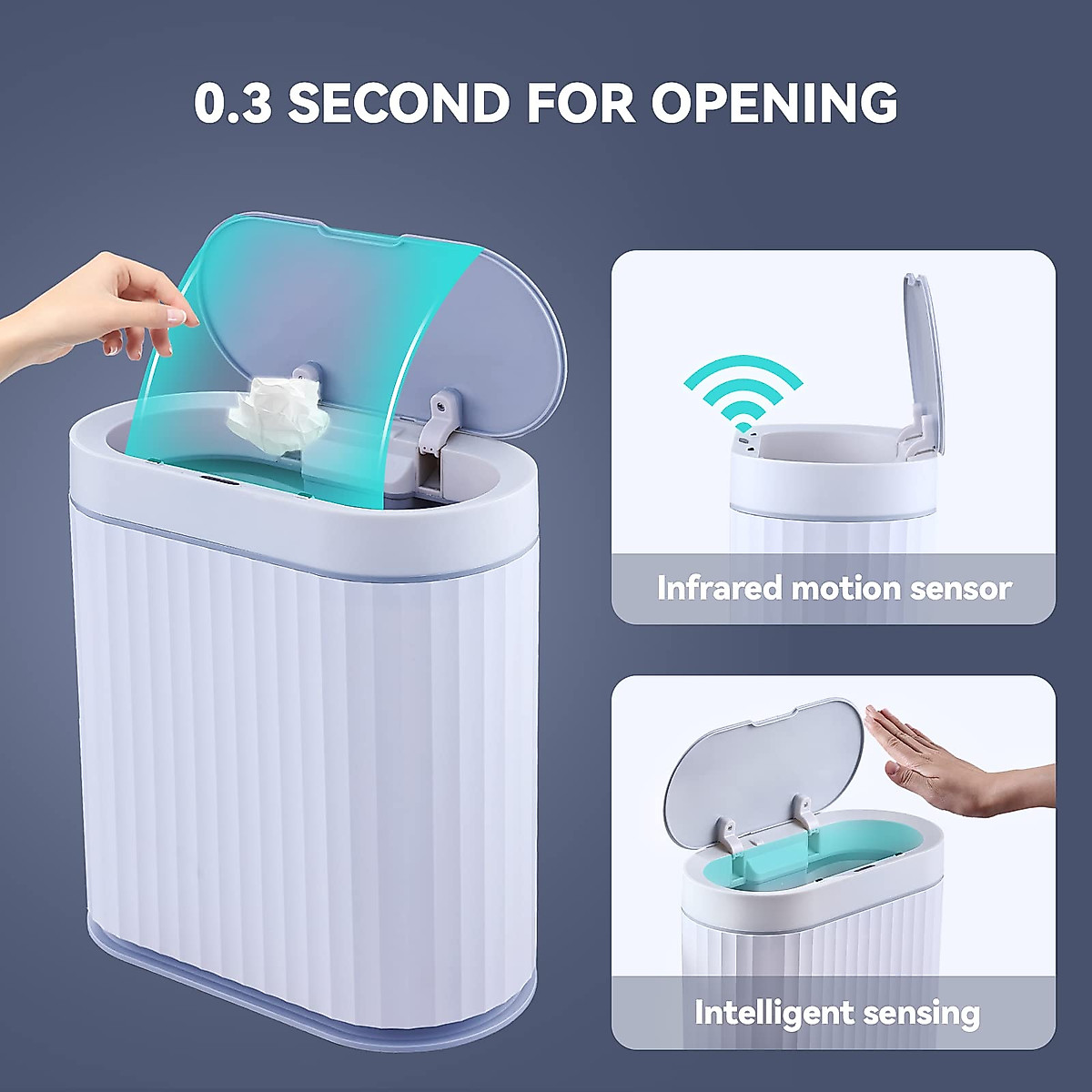 0.3 SECOND FOR OPENING

Infrared motion sensor

Intelligent sensing