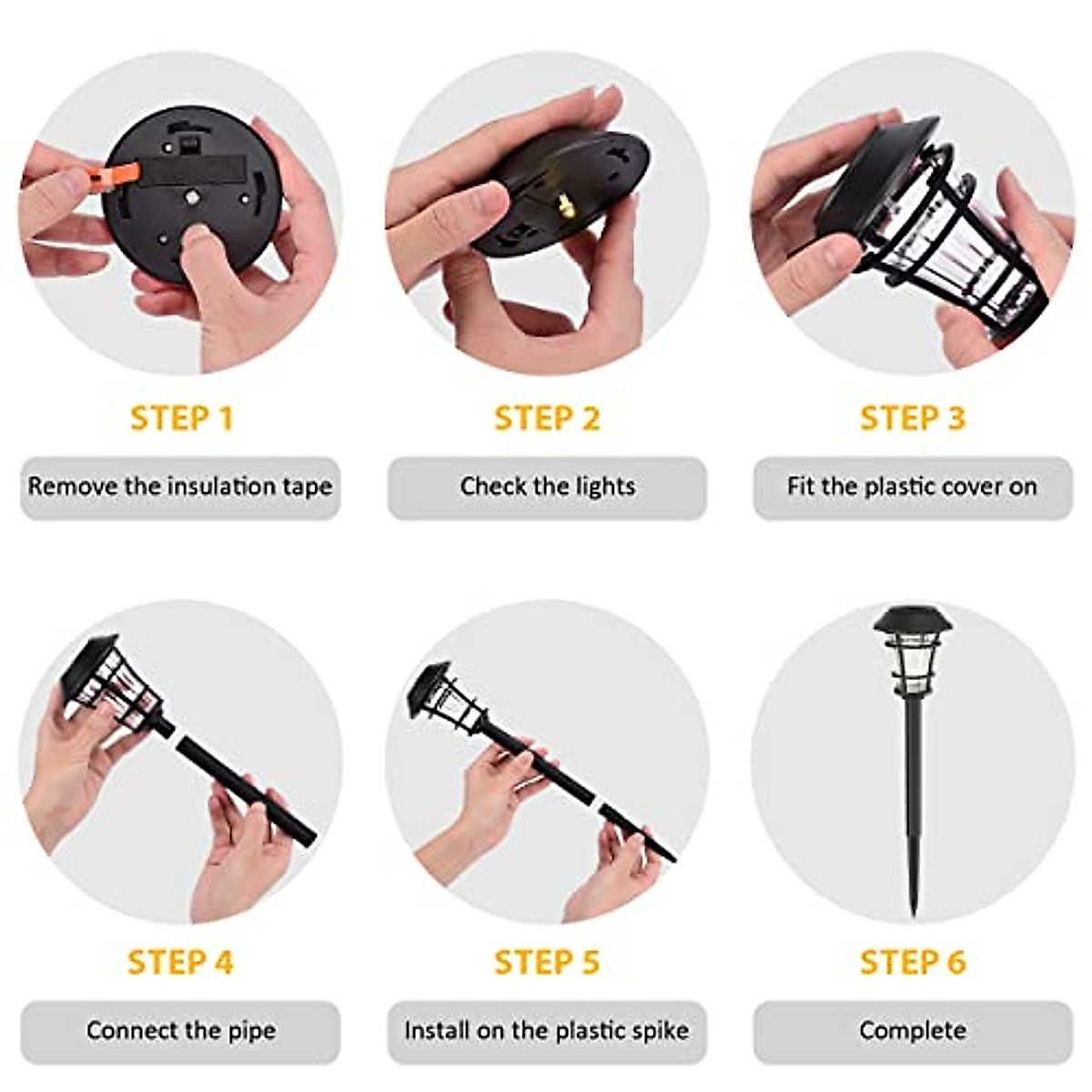 STEP 1

Remove the insulation tape

STEP 2

Check the lights

STEP 3

Fit the plastic cover on

STEP 4

Connect the pipe

STEP 5

Install on the plastic spike

STEP 6

Complete