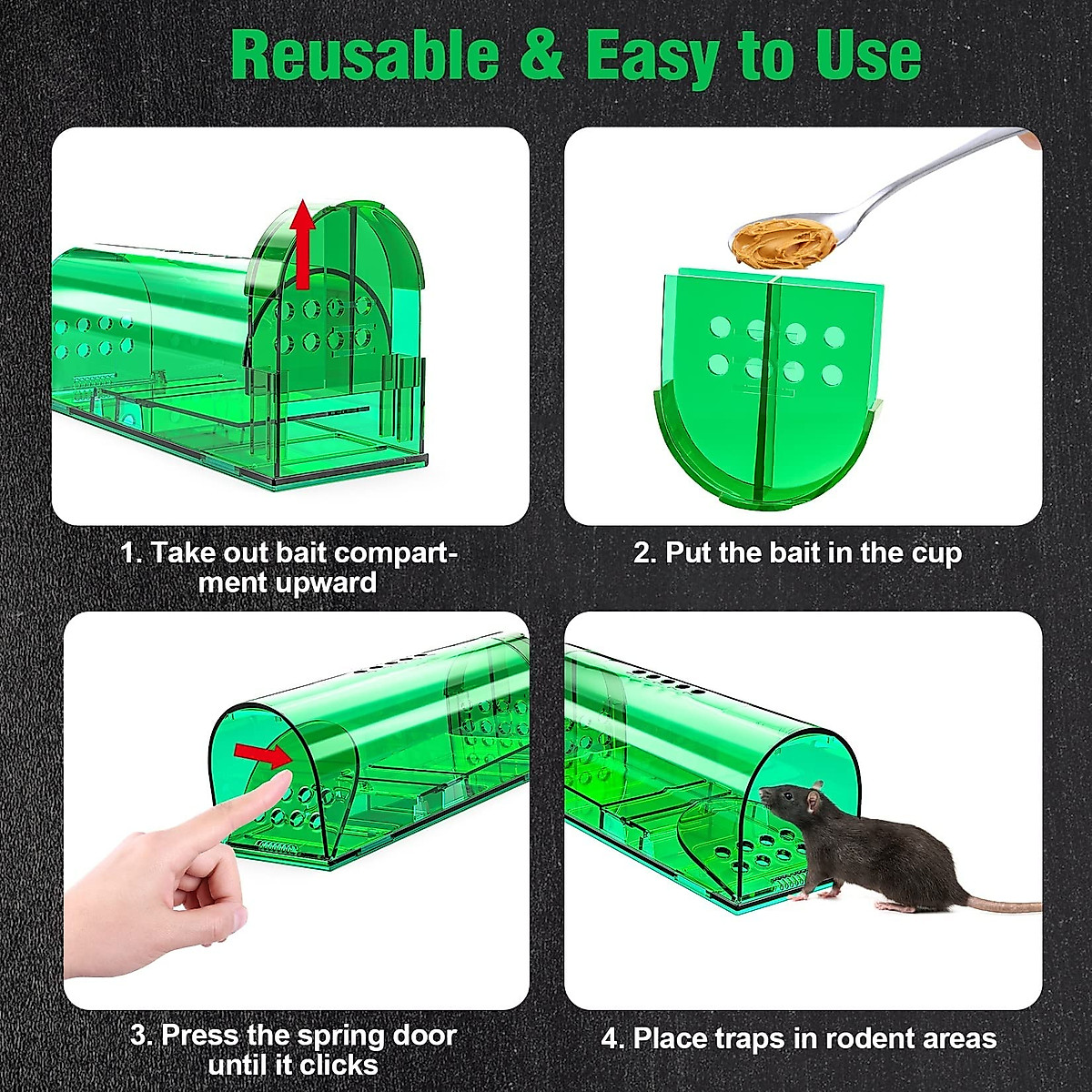 Reusable & Easy to Use

1. Take out bait compartment upward

2. Put the bait in the cup

3. Press the spring door until it clicks

4. Place traps in rodent areas