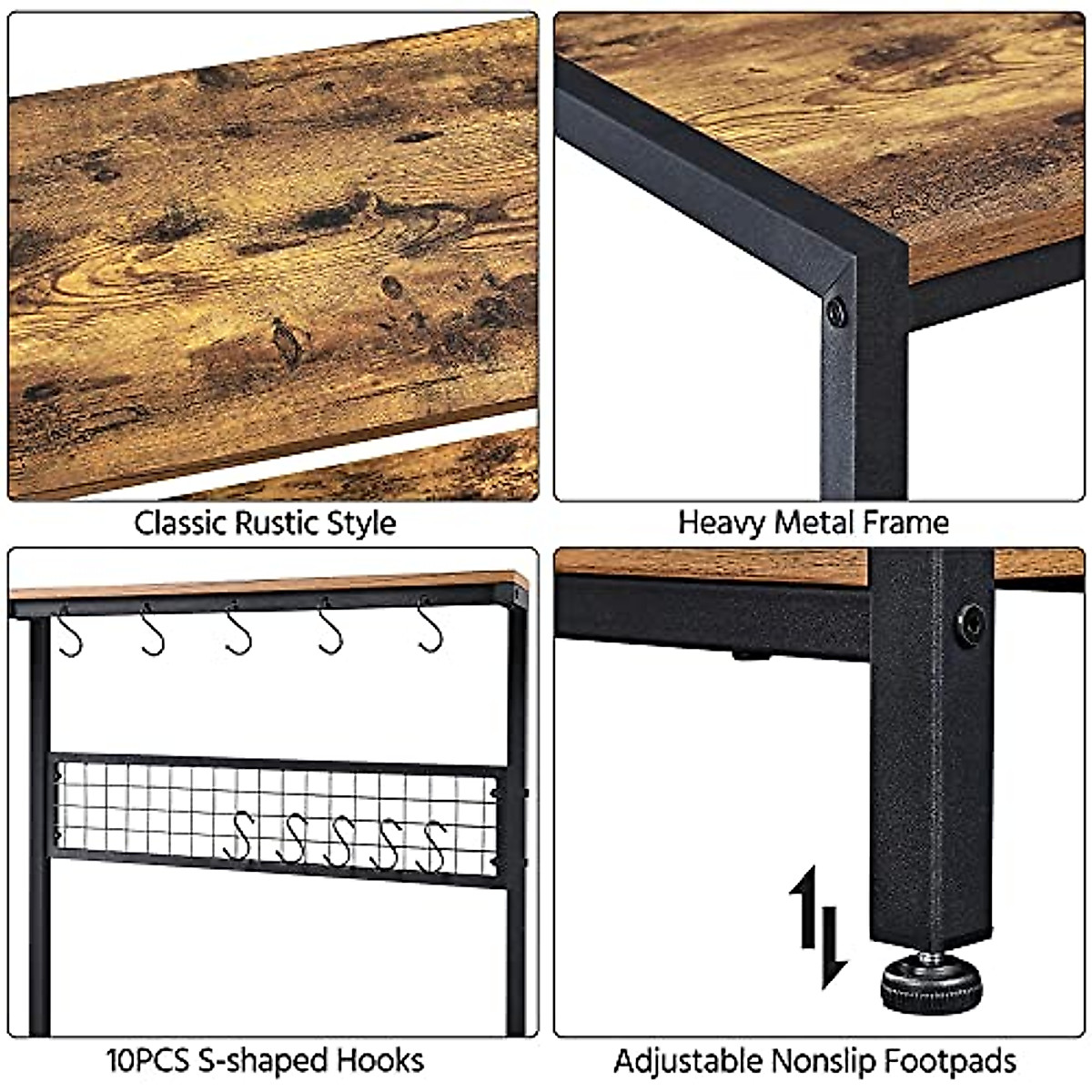 Classic Rustic Style

Heavy Metal Frame

10PCS S-shaped Hooks

Adjustable Nonslip Footpads