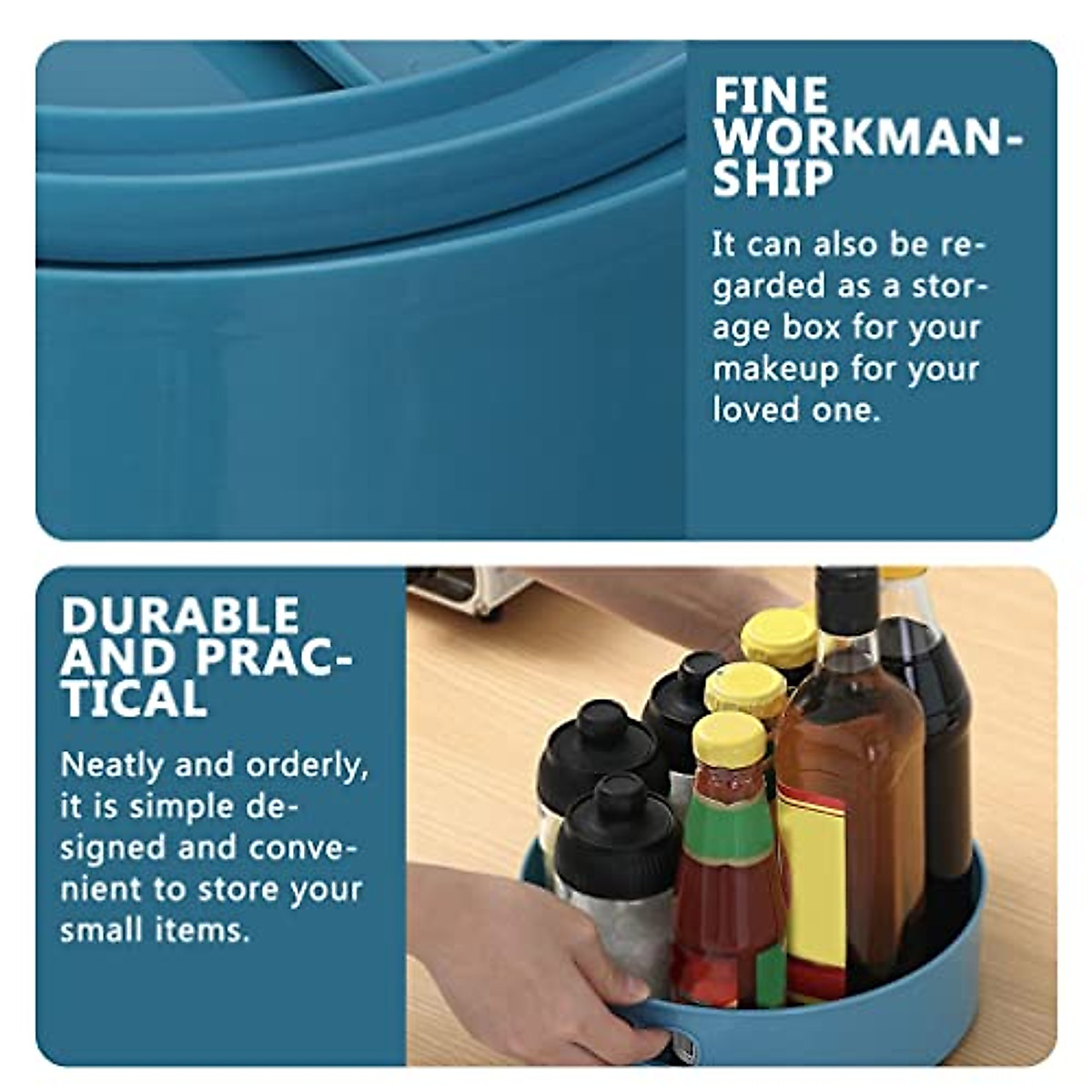 FINE WORKMANSHIP

It can also be regarded as a storage box for your makeup for your loved one.

DURABLE AND PRACTICAL

Neatly and orderly, it is simple designed and convenient to store your small items.