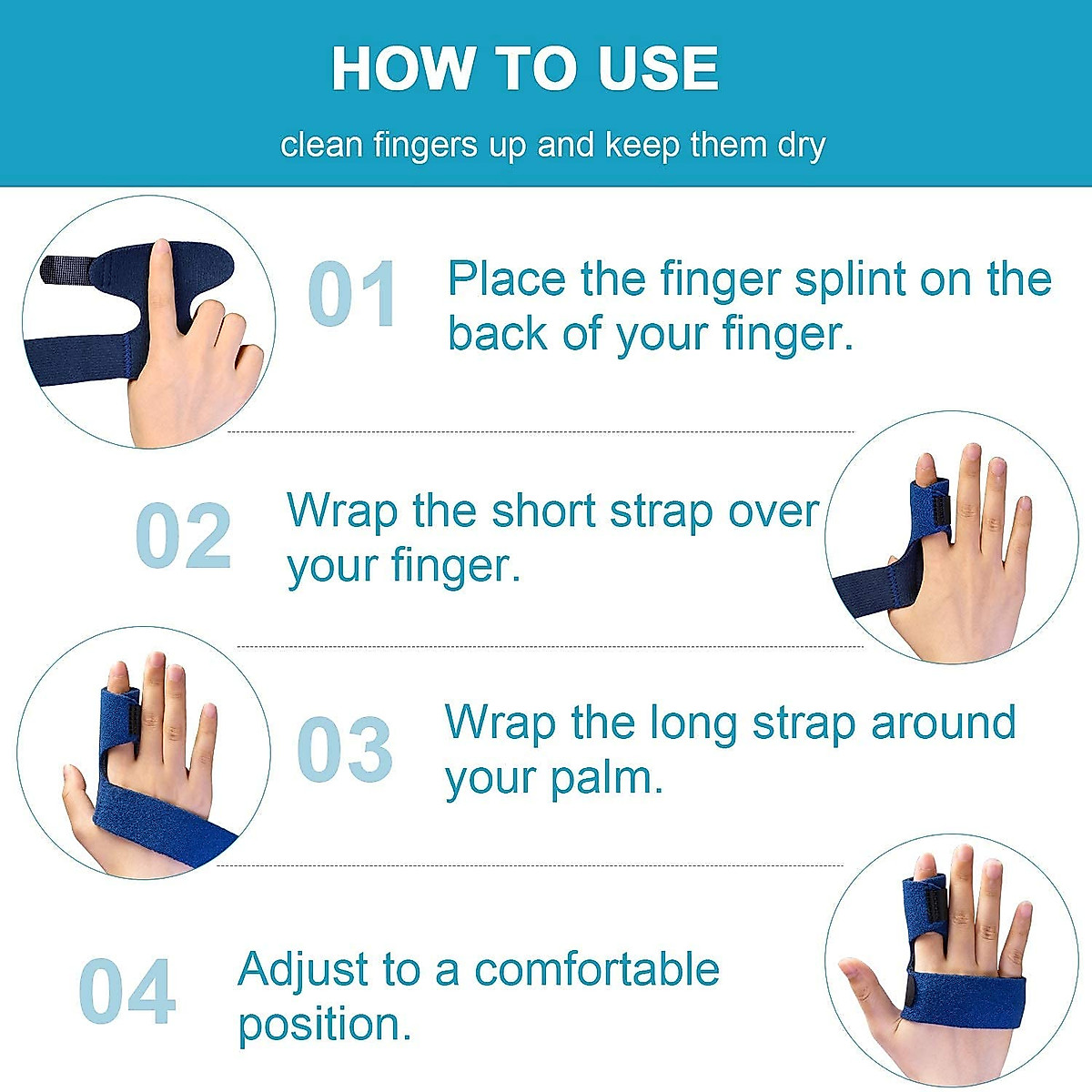 HOW TO USE

clean fingers up and keep them dry

01 Place the finger splint on the back of your finger.

02 Wrap the short strap over your finger.

03 Wrap the long strap around your palm.

04 Adjust to a comfortable position.