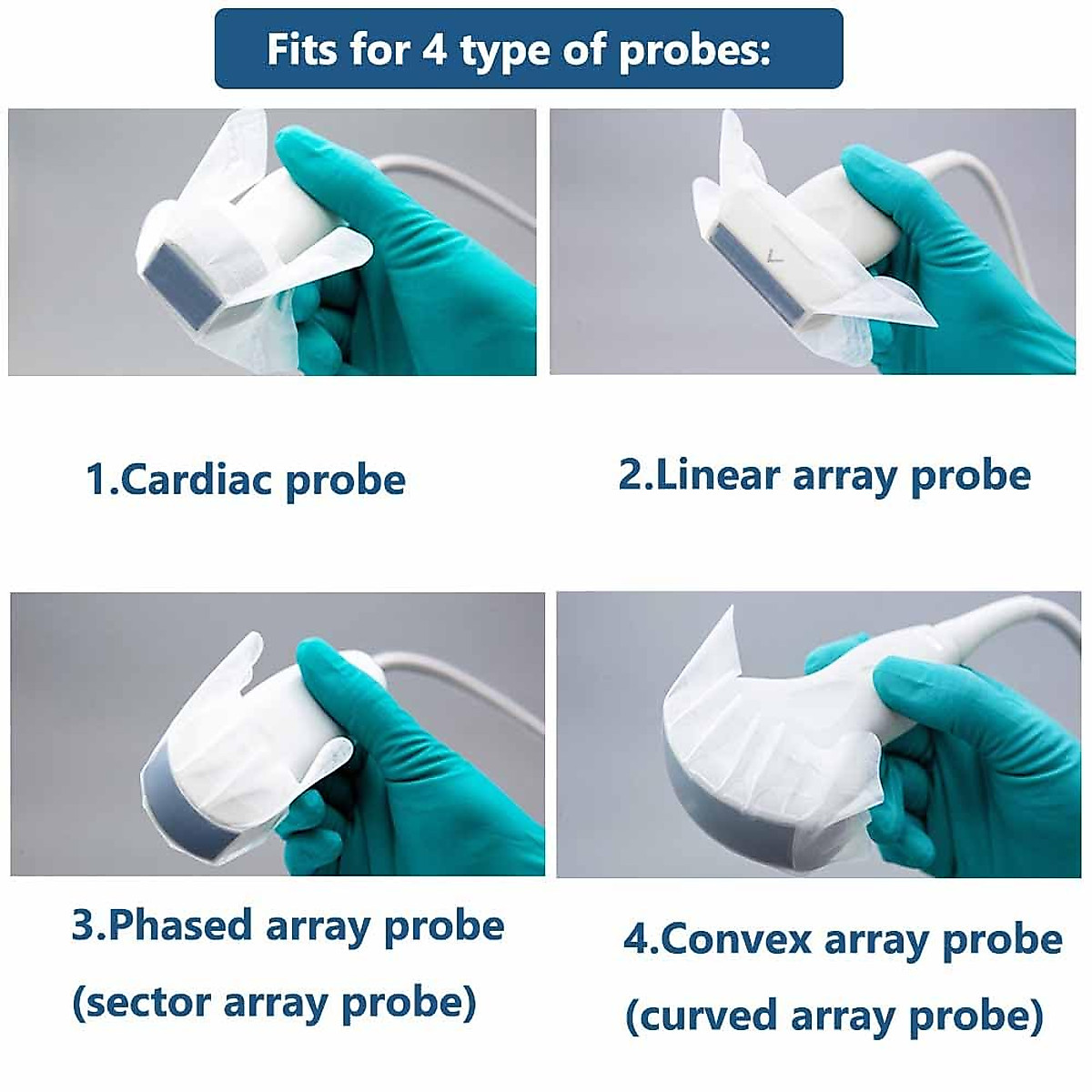 Fits for 4 type of probes:

1.Cardiac probe

2.Linear array probe

3.Phased array probe
(sector array probe)

4.Convex array probe
(curved array probe)