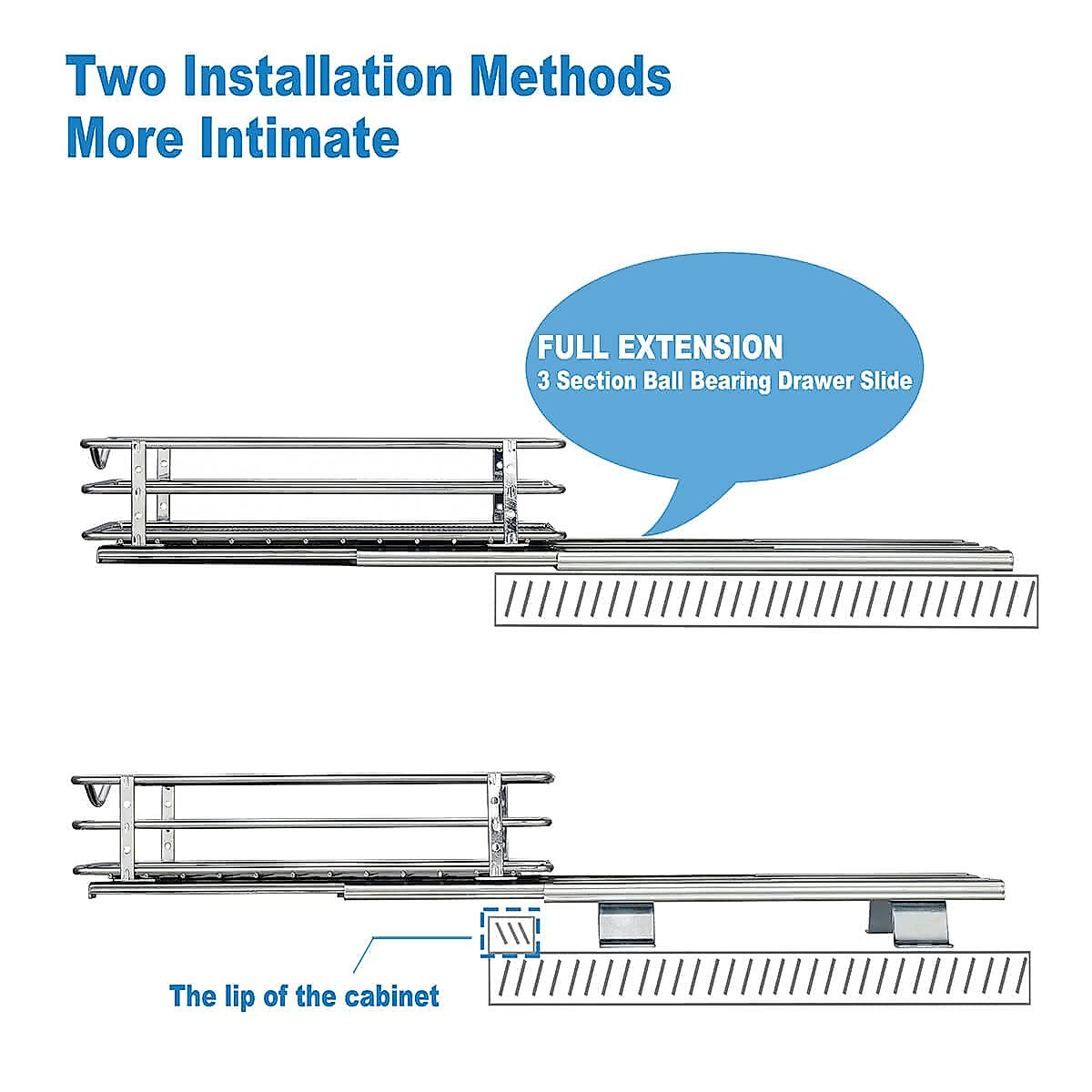 Two Installation Methods
More Intimate

FULL EXTENSION
3 Section Ball Bearing Drawer Slide

The lip of the cabinet