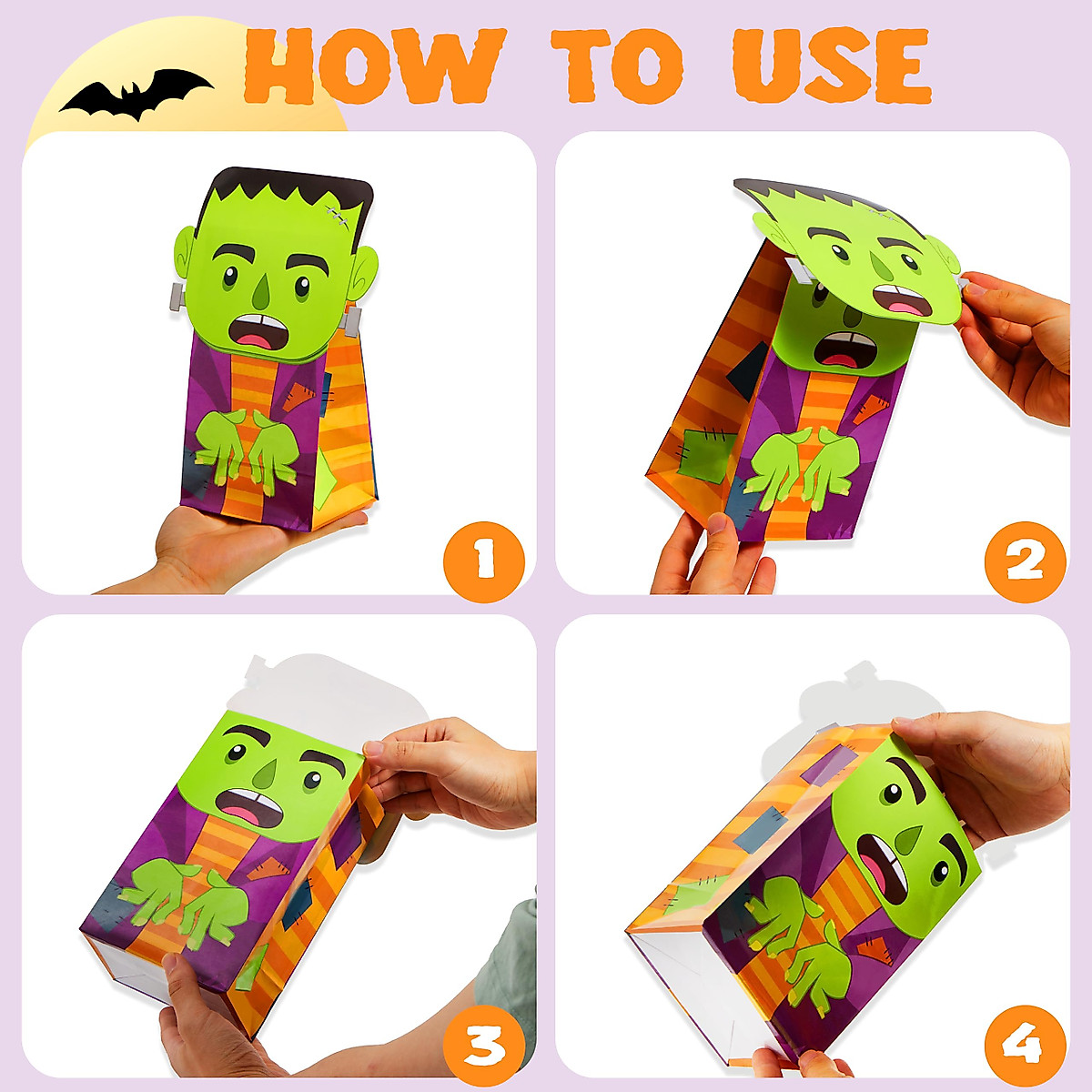 HOW TO USE

1

2

3

4