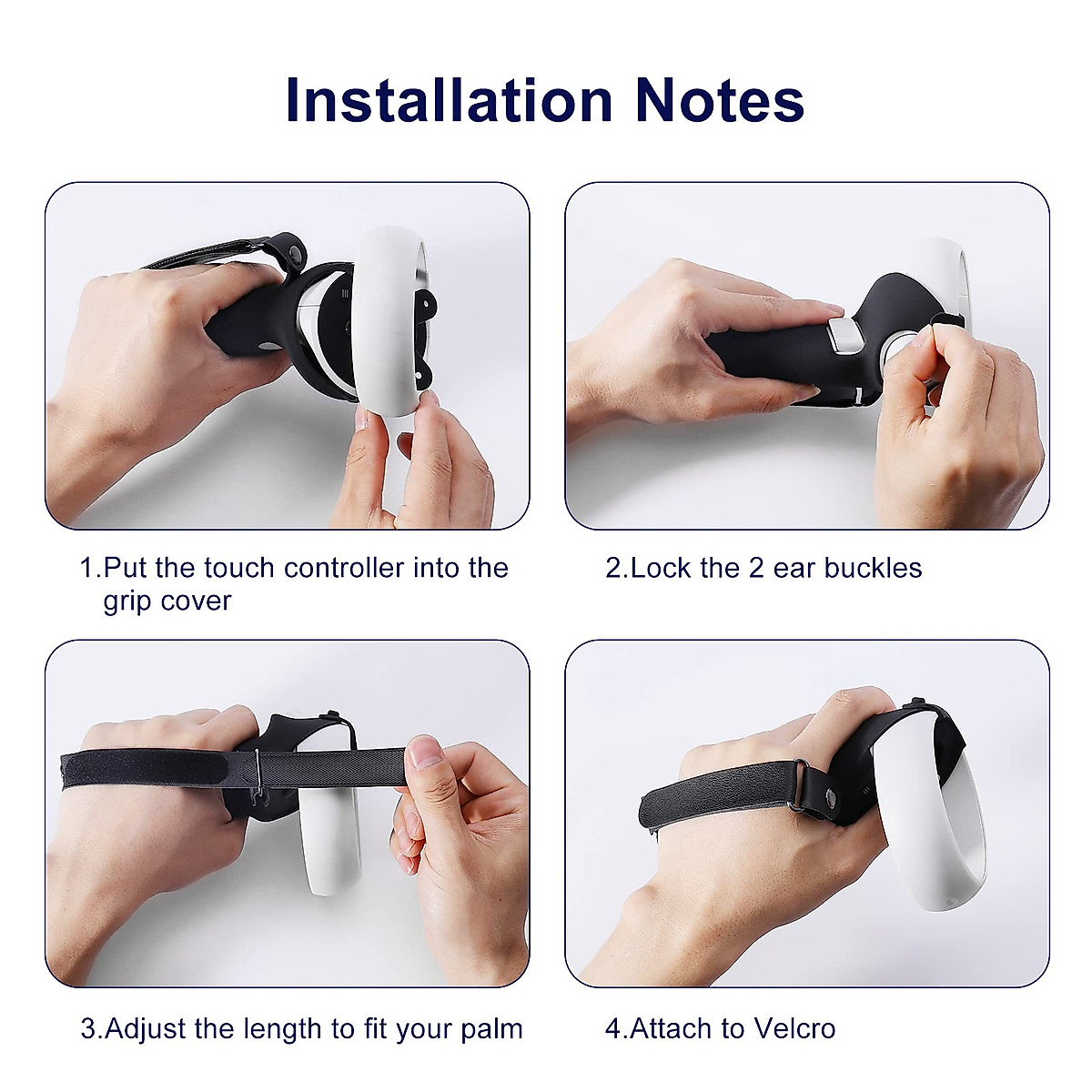 Installation Notes

1.Put the touch controller into the grip cover

2.Lock the 2 ear buckles

3.Adjust the length to fit your palm

4.Attach to Velcro