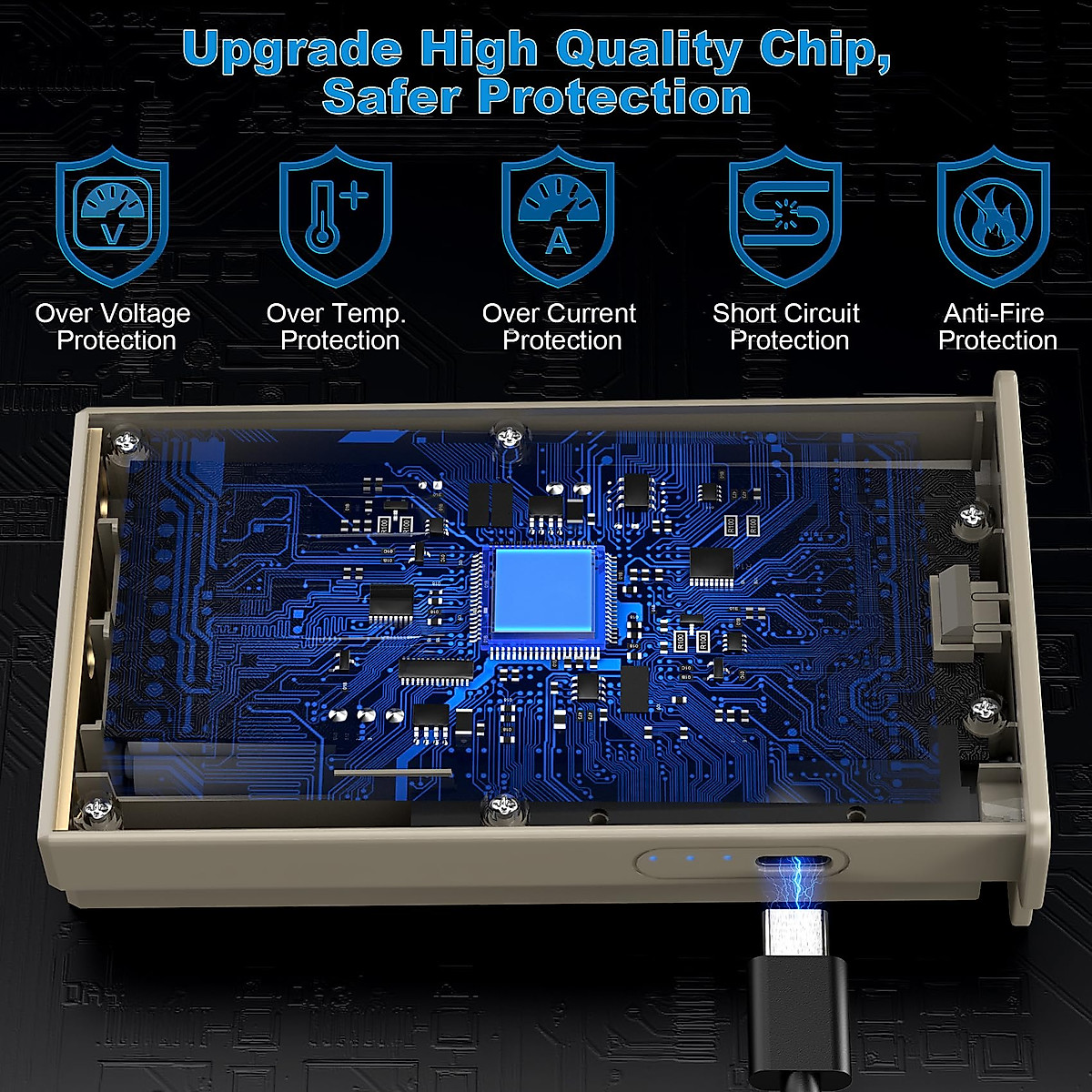 Upgrade High Quality Chip, Safer Protection

V

Over Voltage Protection

Over Temp. Protection

A

Over Current Protection

Short Circuit Protection

Anti-Fire Protection