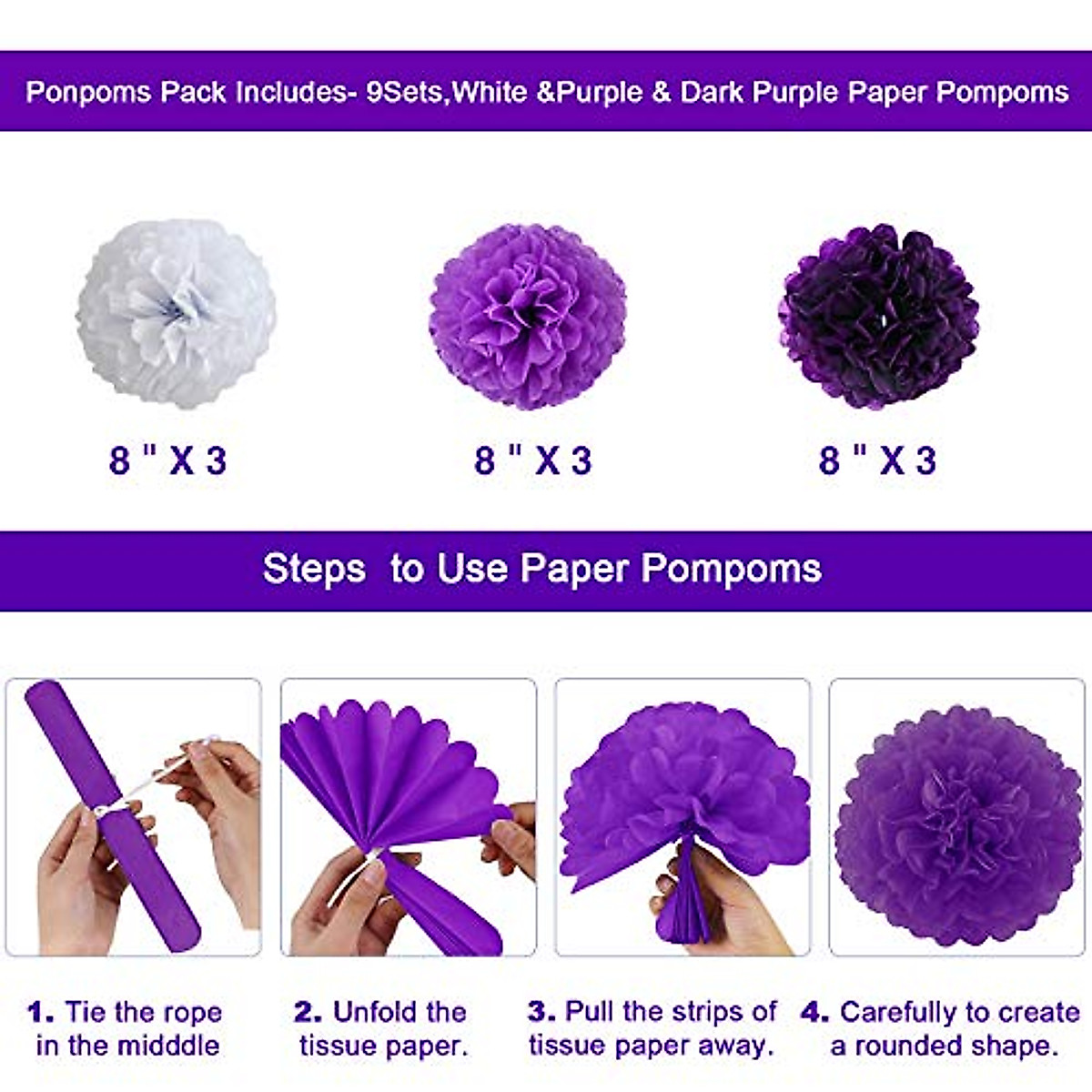 Ponpoms Pack Includes- 9Sets,White &Purple & Dark Purple Paper Pompoms

8 " X 3

8 " X 3

8 " X 3

Steps to Use Paper Pompoms

1. Tie the rope in the midddle

2. Unfold the tissue paper.

3. Pull the strips of tissue paper away.

4. Carefully to create a rounded shape.