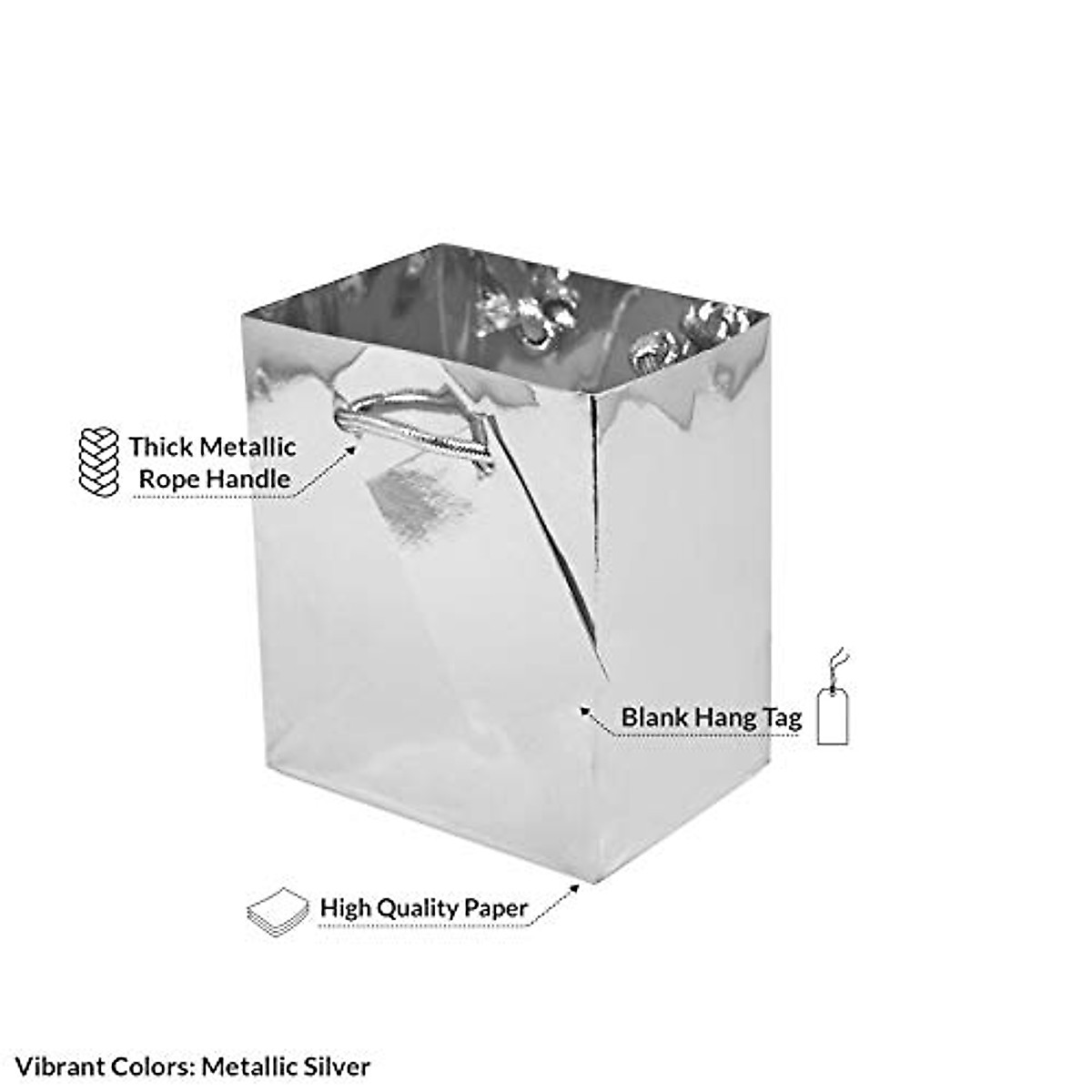 Thick Metallic Rope Handle

Blank Hang Tag

High Quality Paper

Vibrant Colors: Metallic Silver