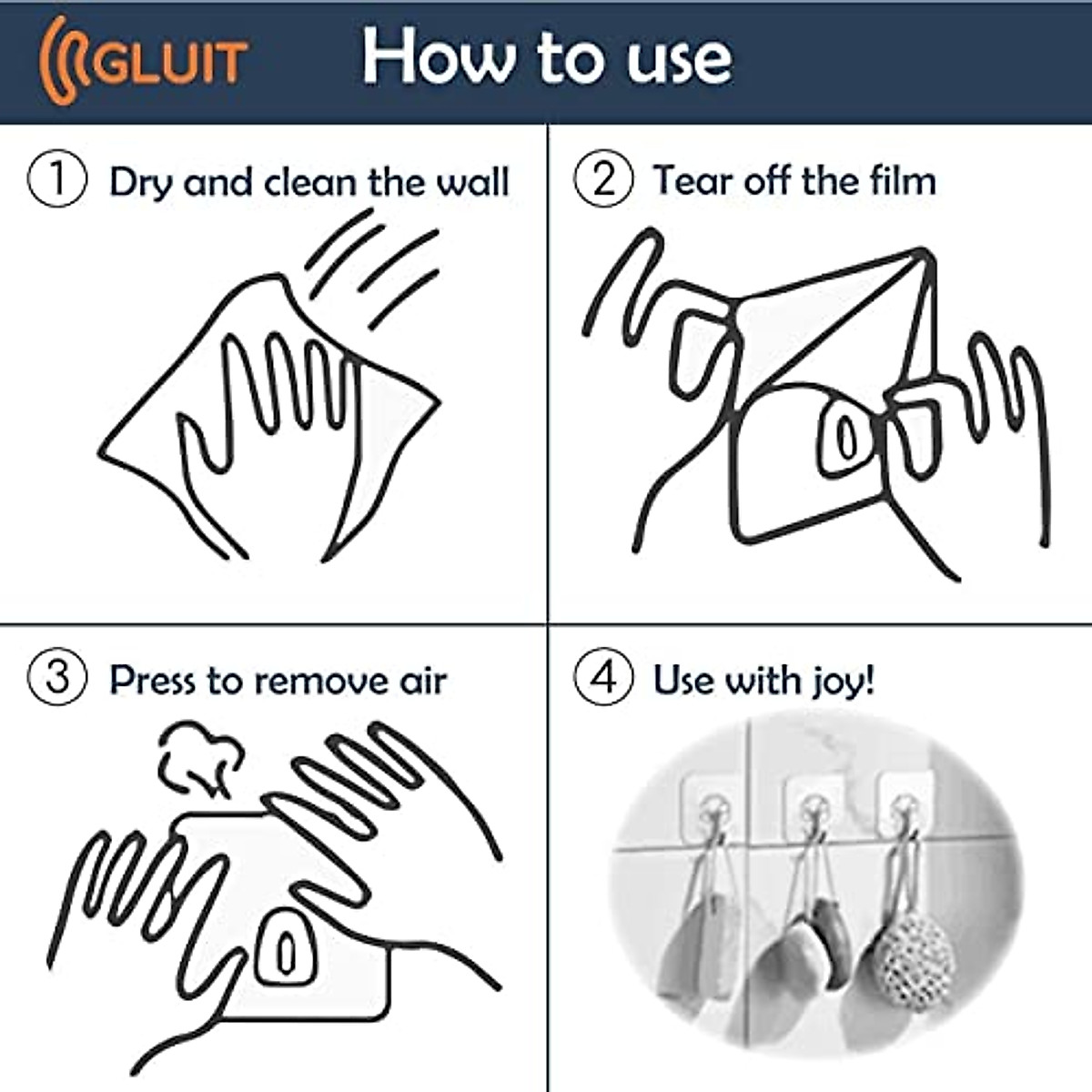 GLUIT How to use

① Dry and clean the wall

② Tear off the film

③ Press to remove air

④ Use with joy!