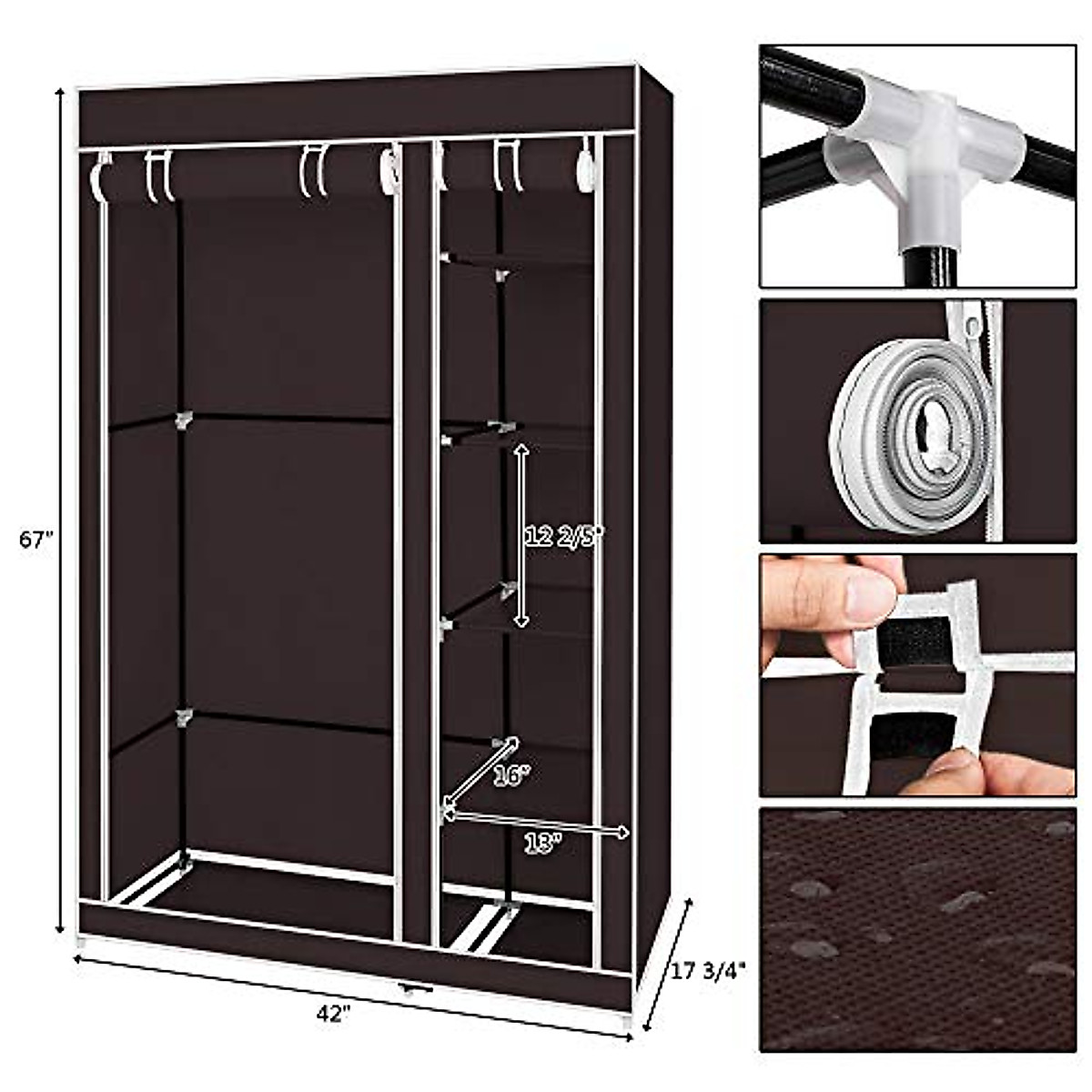 67"

12 2/5"

16"

13"

42"

17 3/4"