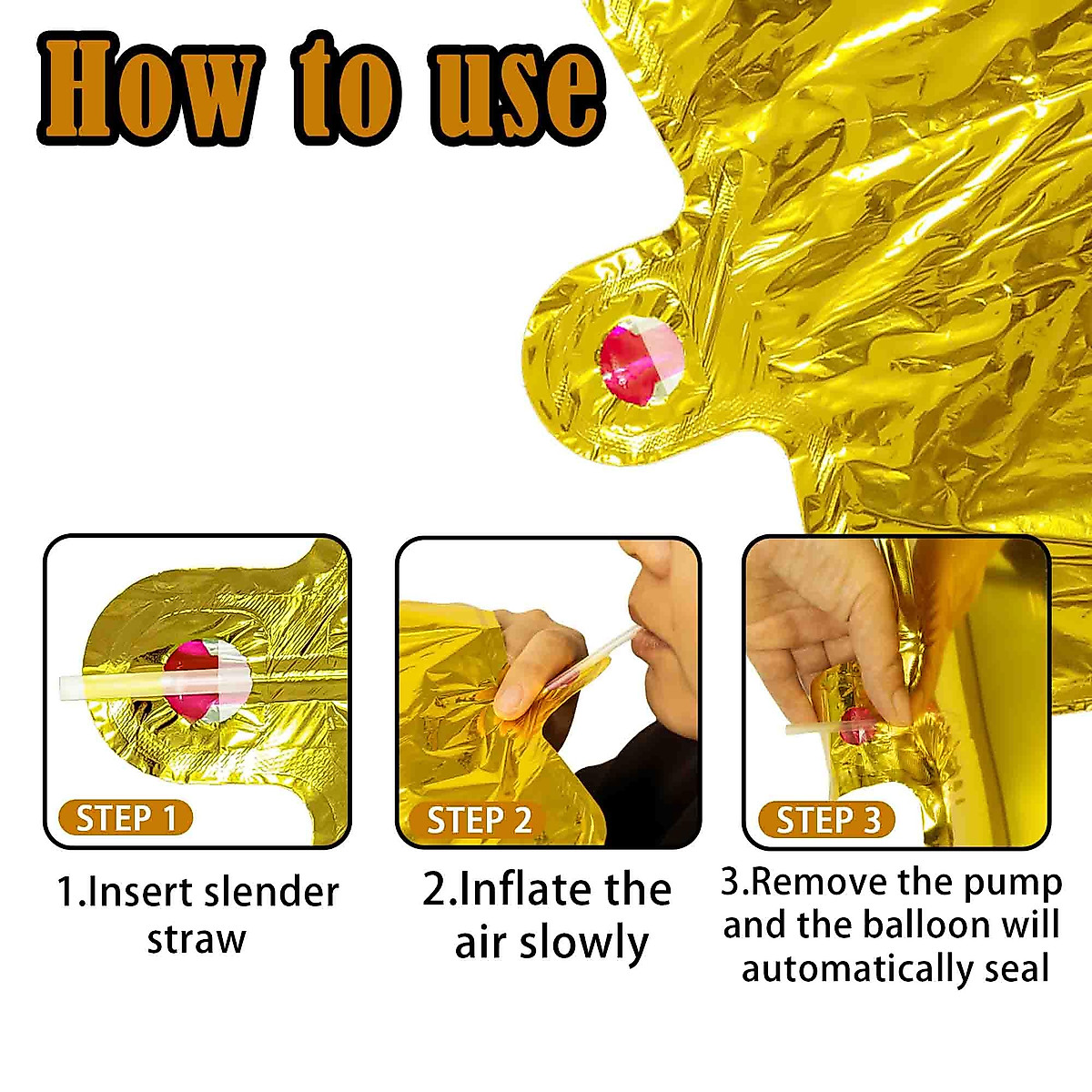 How to use

STEP 1

1.Insert slender straw

STEP 2

2.Inflate the air slowly

STEP 3

3.Remove the pump and the balloon will automatically seal