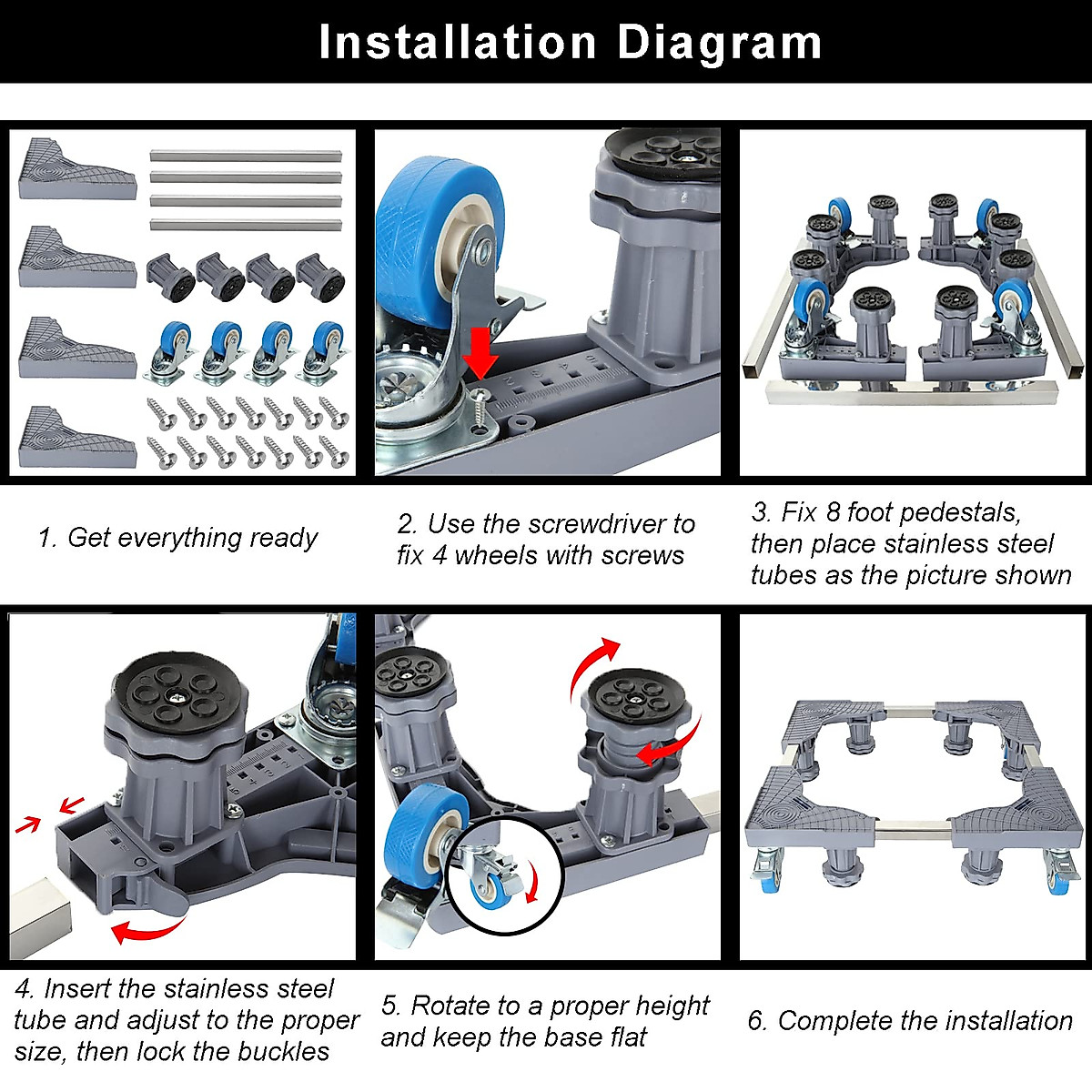 Installation Diagram

1. Get everything ready

2. Use the screwdriver to fix 4 wheels with screws

3. Fix 8 foot pedestals, then place stainless steel tubes as the picture shown

4. Insert the stainless steel tube and adjust to the proper size, then lock the buckles

5. Rotate to a proper height and keep the base flat

6. Complete the installation