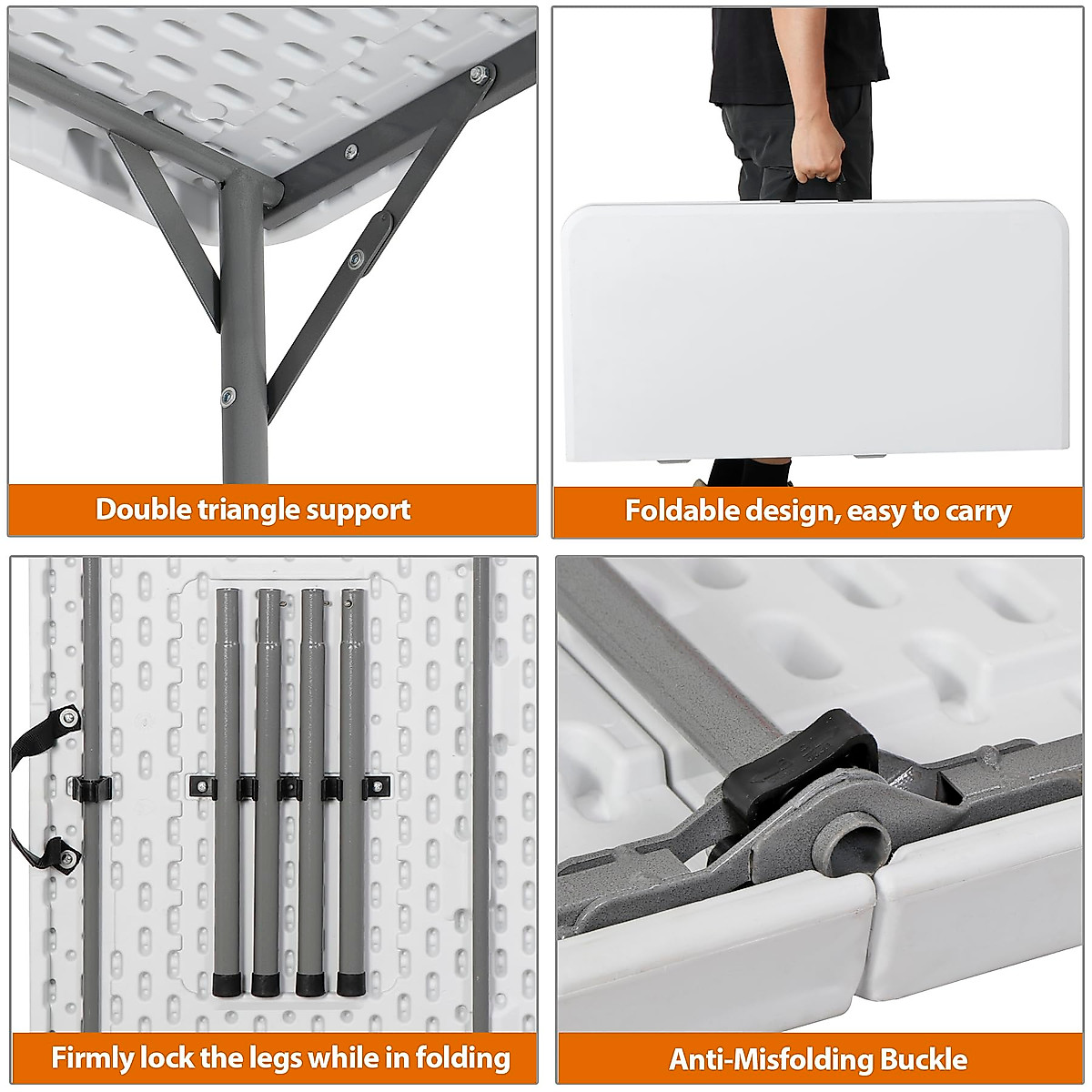 Double triangle support

Foldable design, easy to carry

Firmly lock the legs while in folding

Anti-Misfolding Buckle