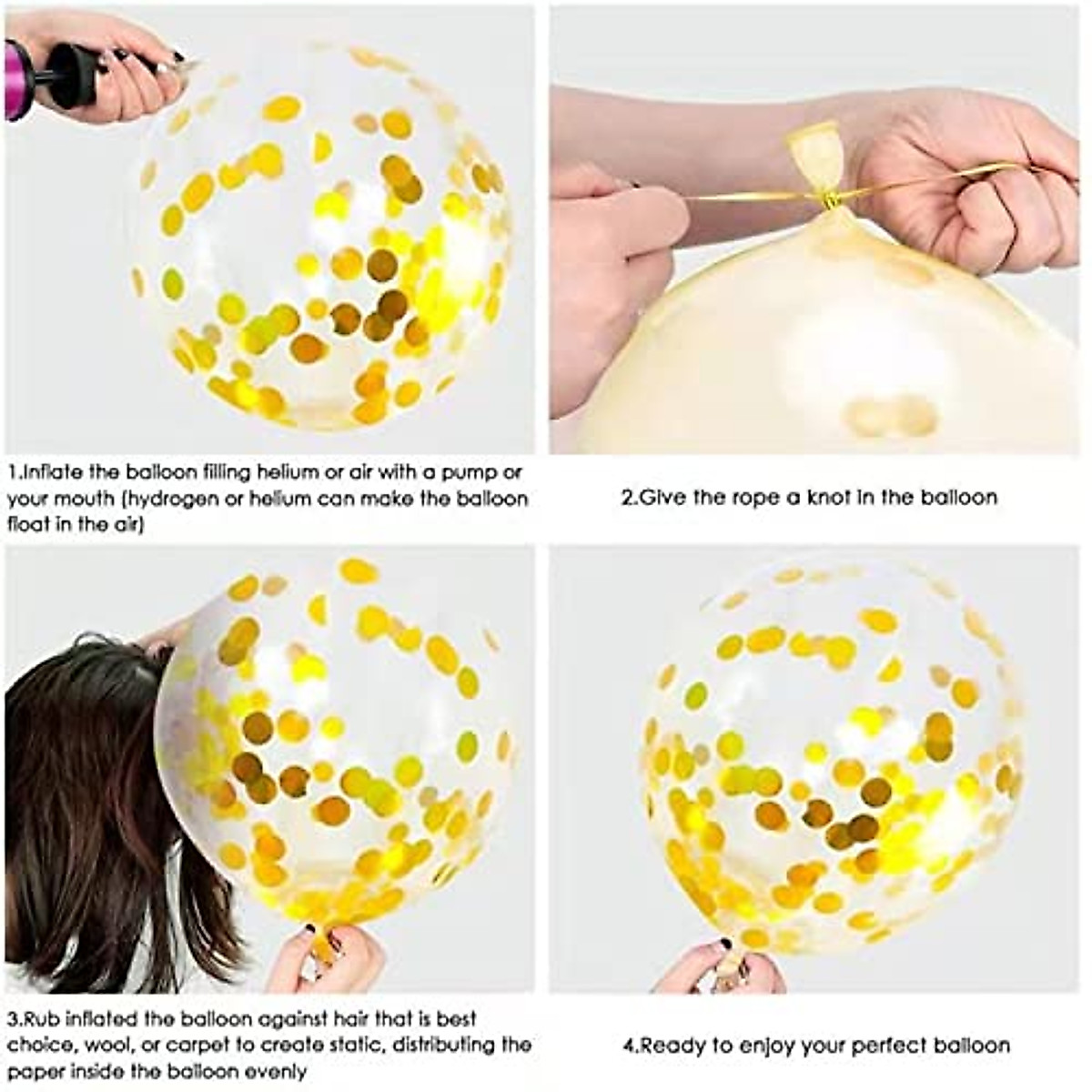 1.Inflate the balloon filling helium or air with a pump or your mouth (hydrogen or helium can make the balloon float in the air)

2.Give the rope a knot in the balloon

3.Rub inflated the balloon against hair that is best choice, wool, or carpet to create static, distributing the paper inside the balloon evenly

4.Ready to enjoy your perfect balloon