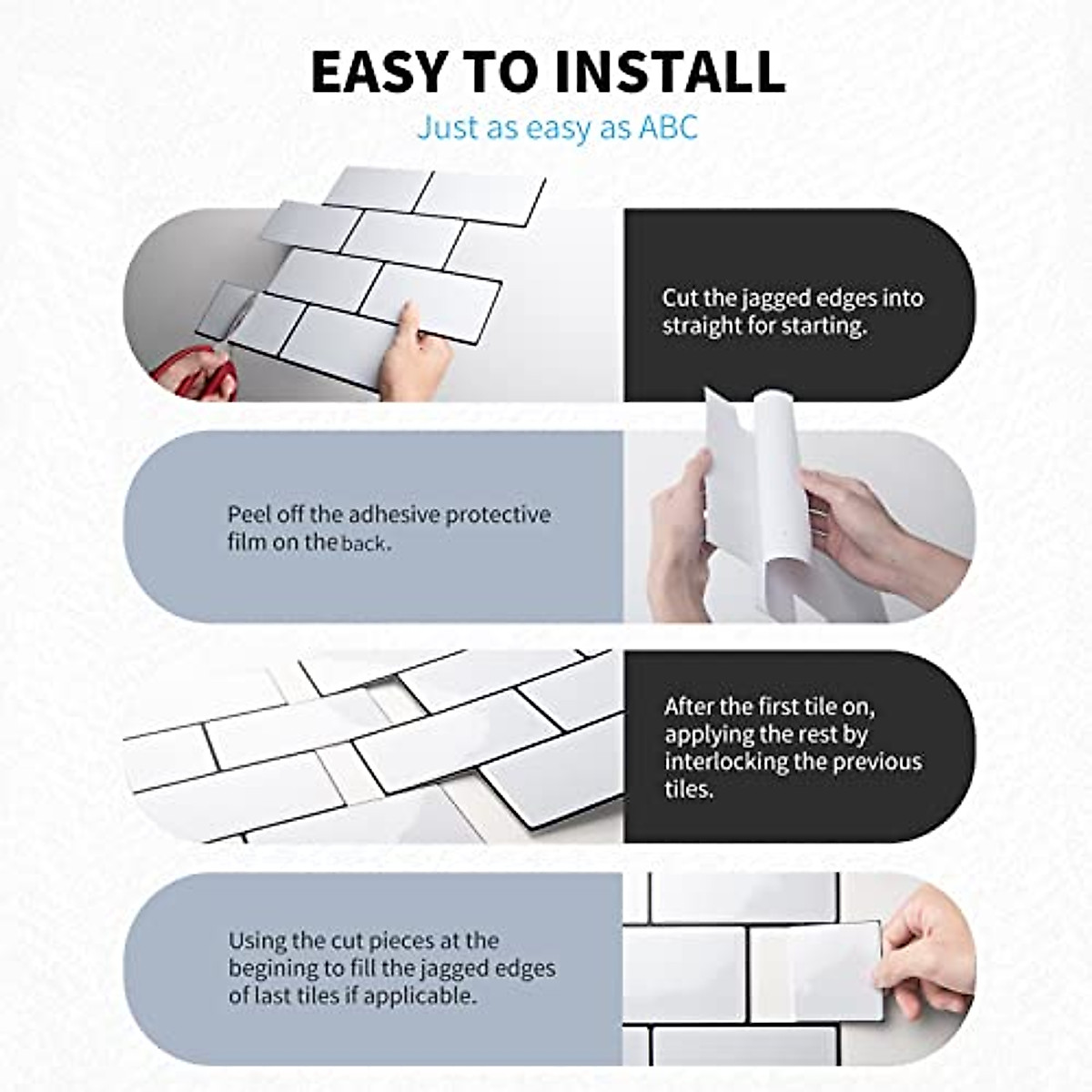 EASY TO INSTALL

Just as easy as ABC

Cut the jagged edges into straight for starting.

Peel off the adhesive protective film on the back.

After the first tile on, applying the rest by interlocking the previous tiles.

Using the cut pieces at the begining to fill the jagged edges of last tiles if applicable.