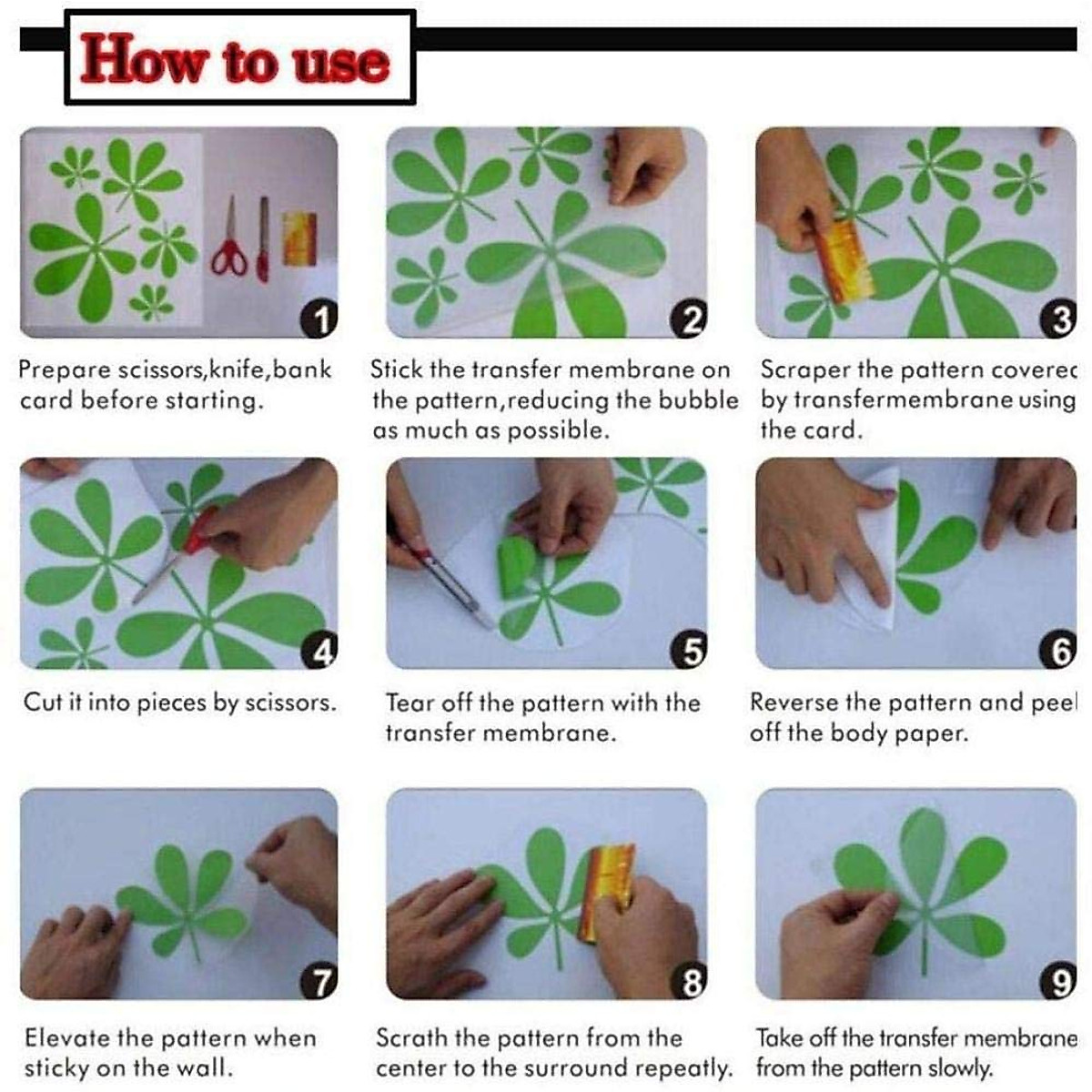 How to use

1

Prepare scissors,knife,bank card before starting.

2

Stick the transfer membrane on the pattern,reducing the bubble as much as possible.

3

Scraper the pattern coverec by transfermembrane using the card.

4

Cut it into pieces by scissors.

5

Tear off the pattern with the transfer membrane.

6

Reverse the pattern and peel off the body paper.

7

Elevate the pattern when sticky on the wall.

8

Scrath the pattern from the center to the surround repeatly.

9

Take off the transfer membrane from the pattern slowly.