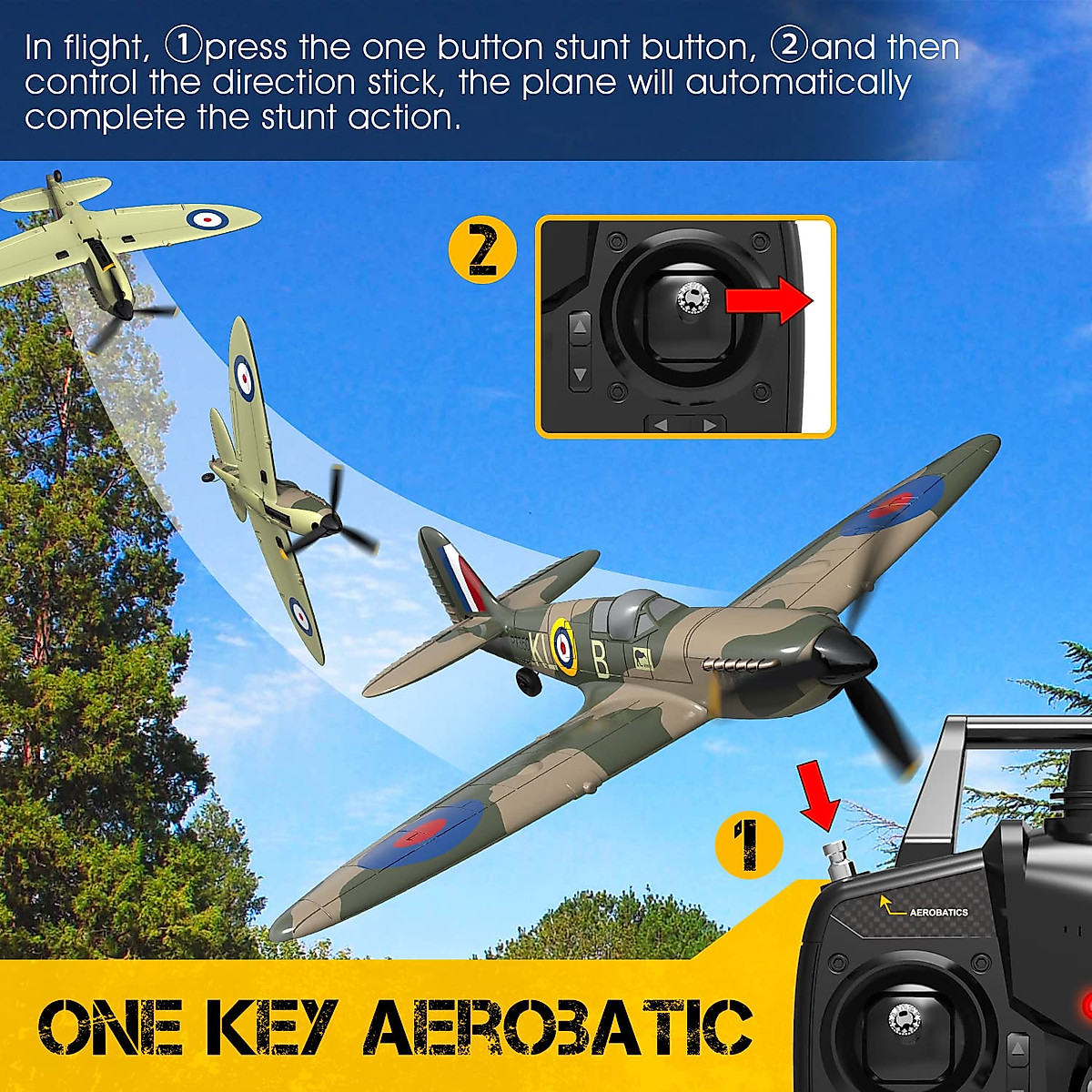 In flight, ①press the one button stunt button, ②and then control the direction stick, the plane will automatically complete the stunt action.

2

KL B

1

AEROBATICS

ONE KEY AEROBATIC