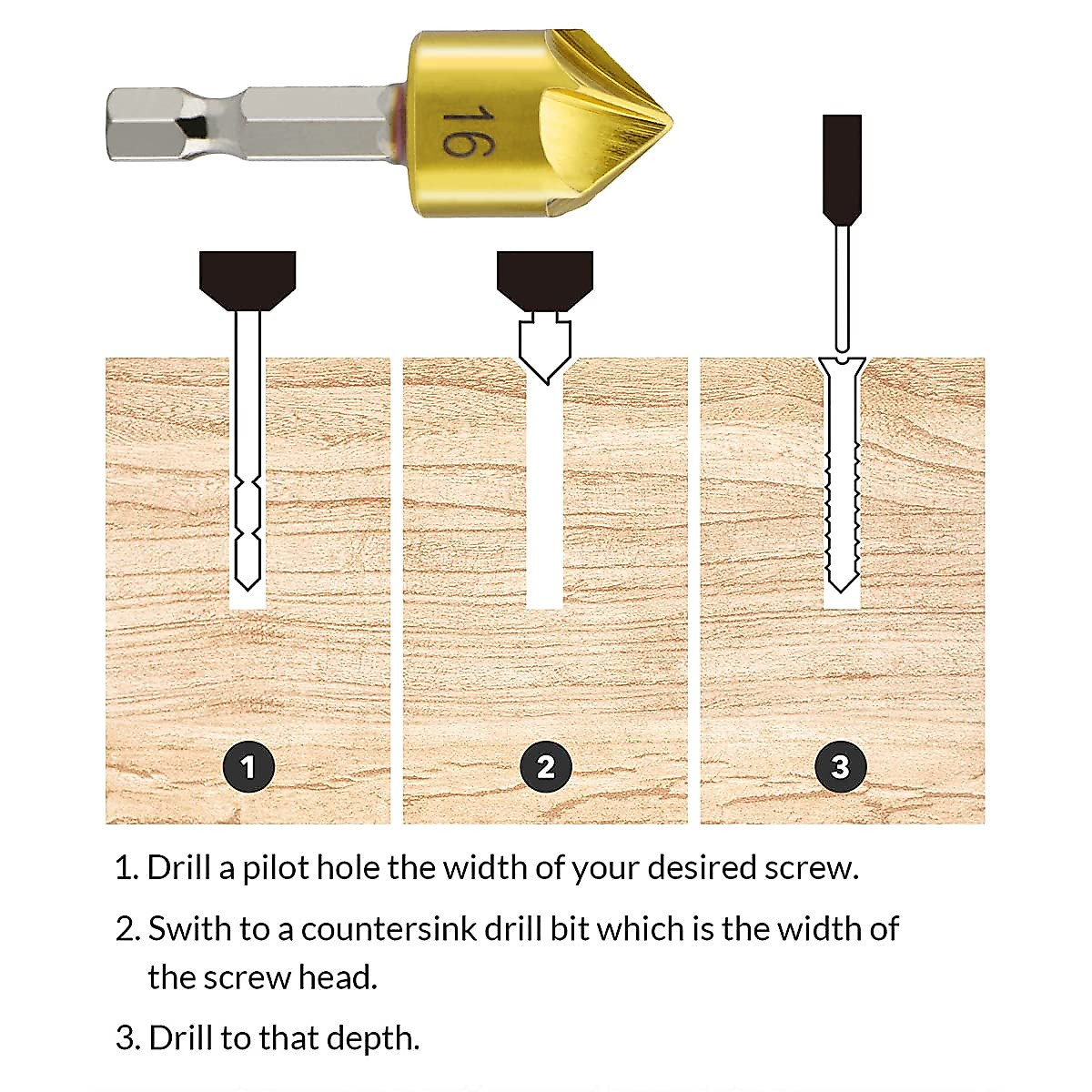 16

1

2

3

1. Drill a pilot hole the width of your desired screw.

2. Swith to a countersink drill bit which is the width of the screw head.

3. Drill to that depth.